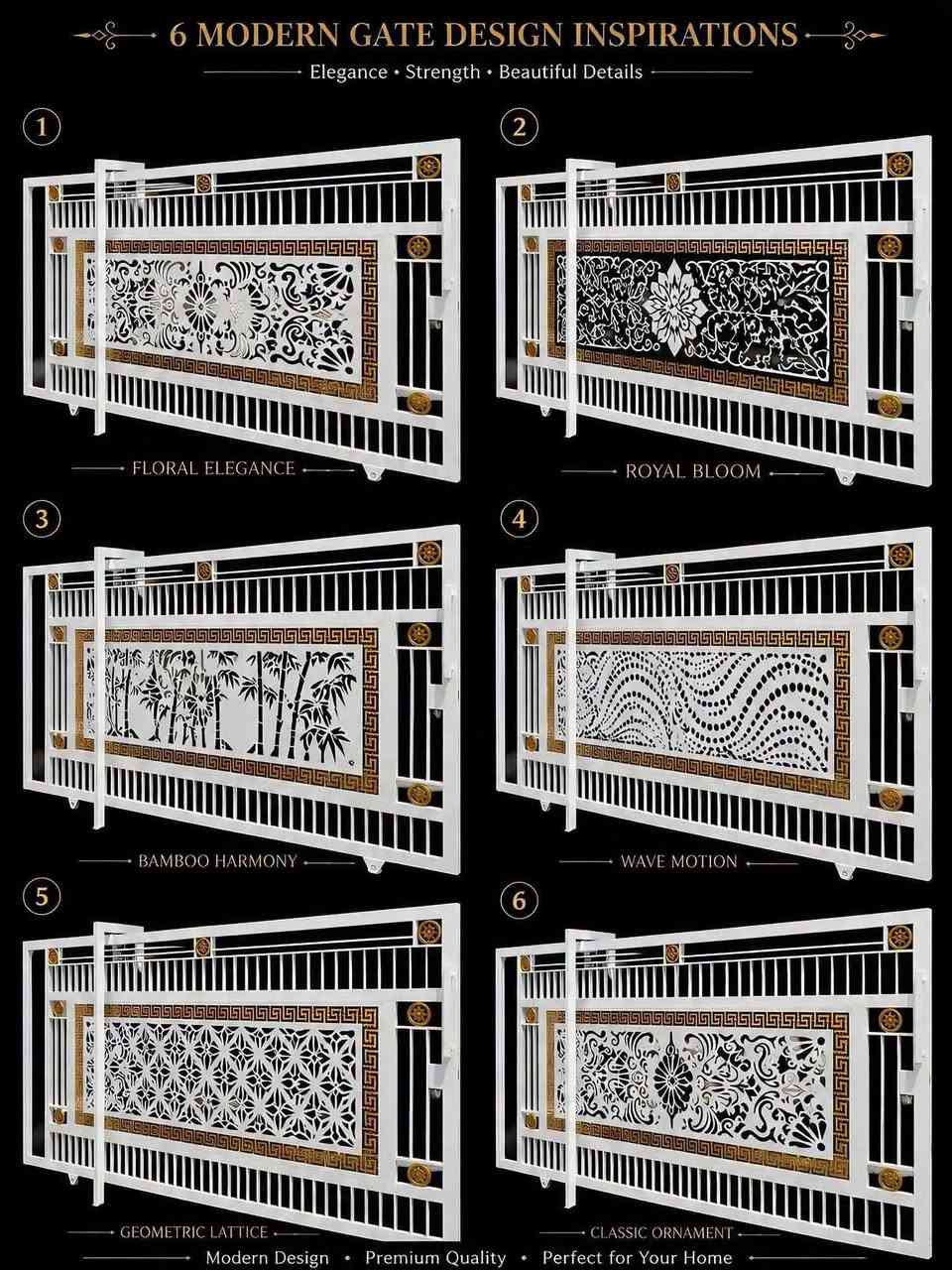 6 MODERN GATE DESIGN INSPIRATIONS

Elegance • Strength • Beautiful Details

1

FLORAL ELEGANCE

2

ROYAL BLOOM

3

BAMBOO HARMONY

4

WAVE MOTION

5

GEOMETRIC LATTICE

6

CLASSIC ORNAMENT

Modern Design • Premium Quality • Perfect for Your Home