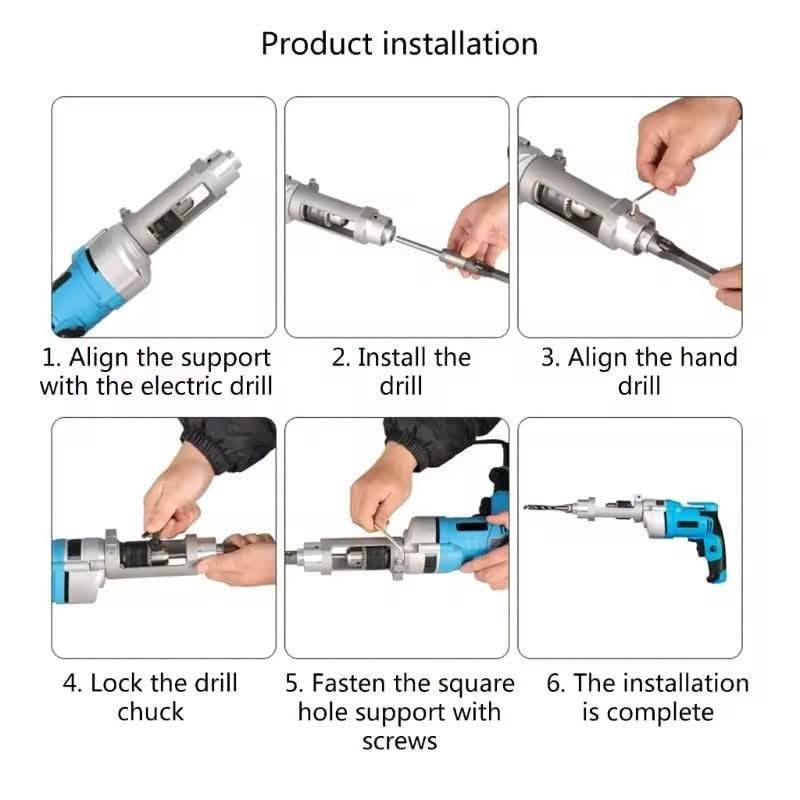 Product installation

1. Align the support with the electric drill

2. Install the drill

3. Align the hand drill

4. Lock the drill chuck

5. Fasten the square hole support with screws

6. The installation is complete