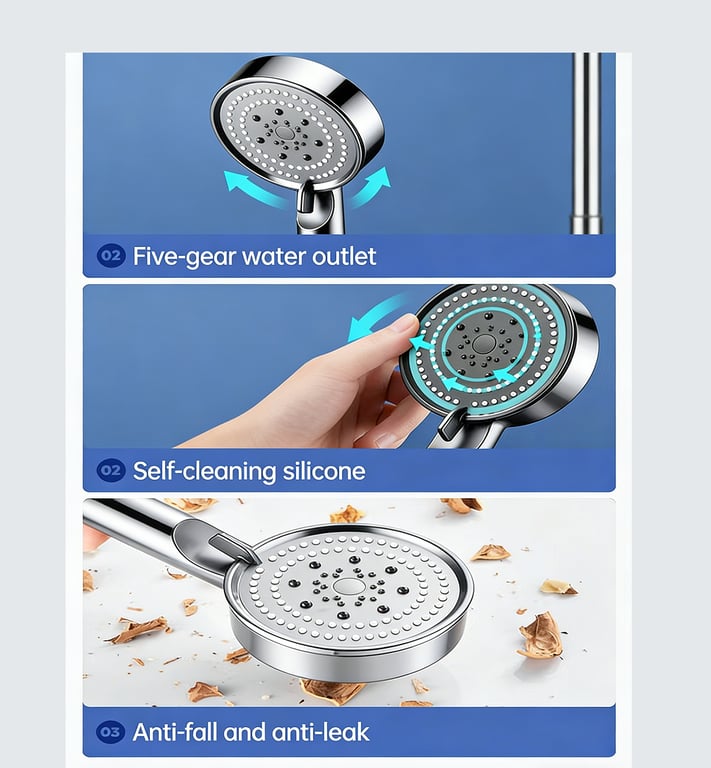 02 Five-gear water outlet

02 Self-cleaning silicone

03 Anti-fall and anti-leak