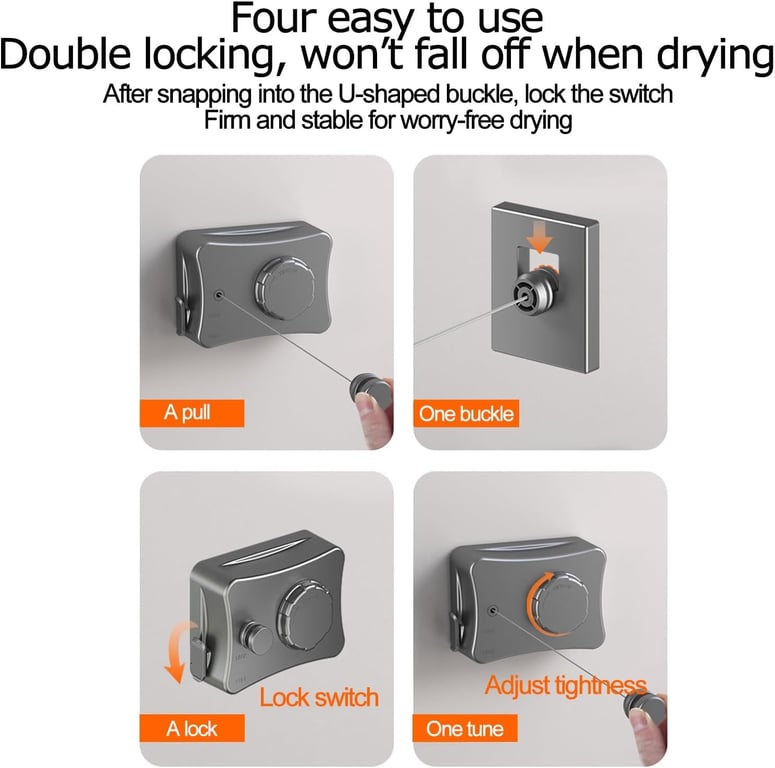 Four easy to use
Double locking, won't fall off when drying
After snapping into the U-shaped buckle, lock the switch
Firm and stable for worry-free drying

A pull

One buckle

Lock switch

A lock

Adjust tightness

One tune