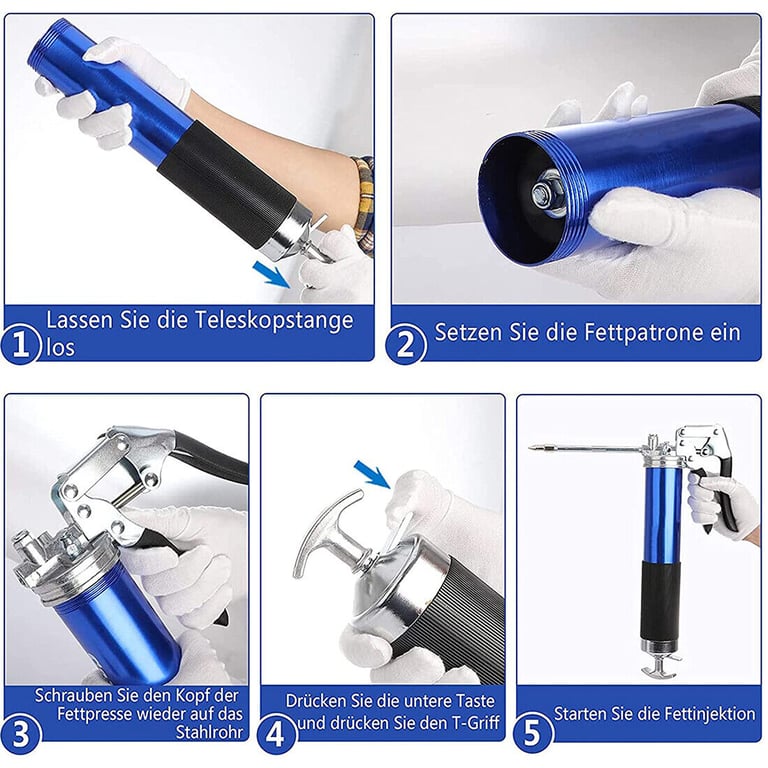 1 Lassen Sie die Teleskopstange los

2 Setzen Sie die Fettpatrone ein

3 Schrauben Sie den Kopf der Fettpresse wieder auf das Stahlrohr

4 Drücken Sie die untere Taste und drücken Sie den T-Griff

5 Starten Sie die Fettinjektion