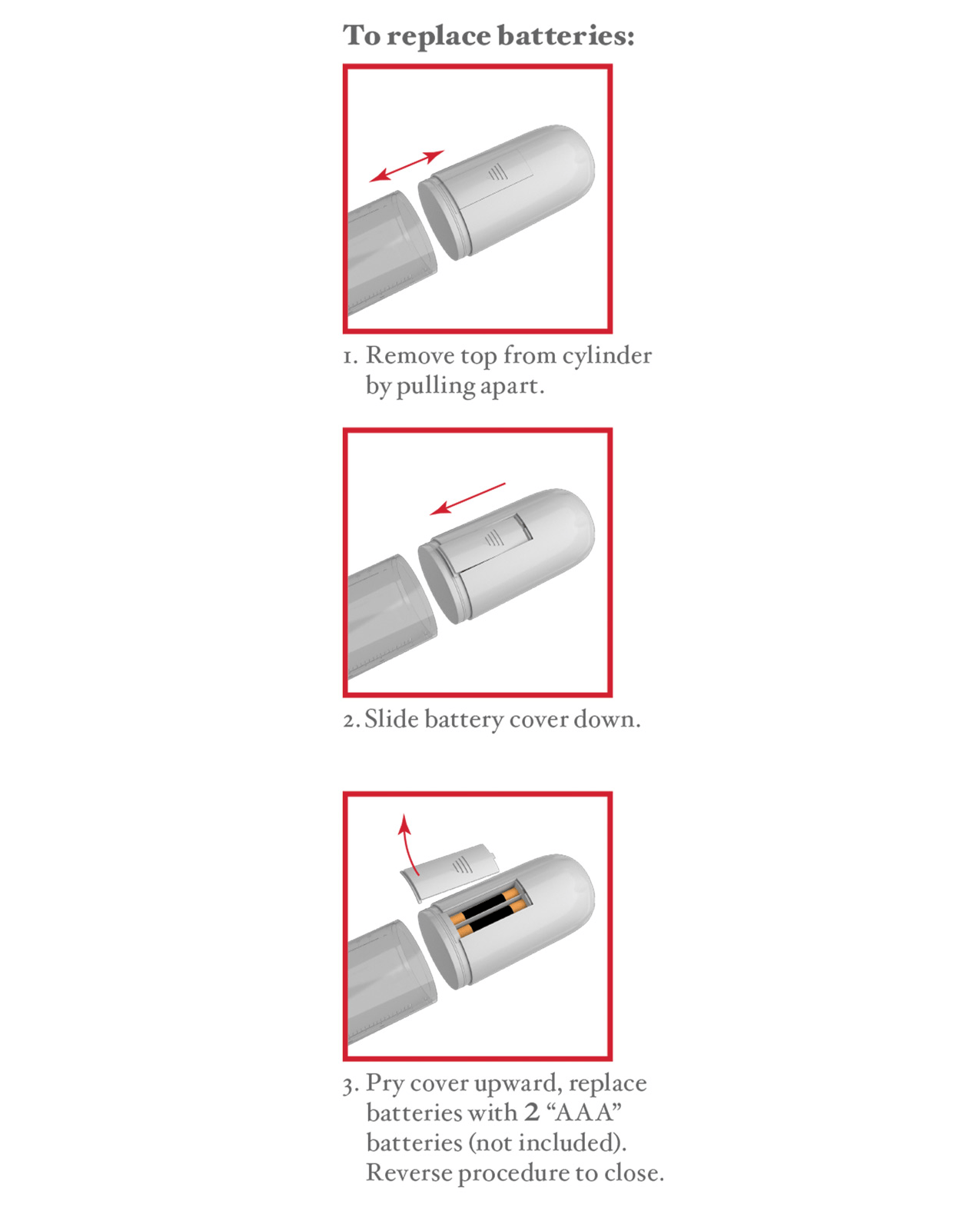 To replace batteries:

1. Remove top from cylinder by pulling apart.

2. Slide battery cover down.

3. Pry cover upward, replace batteries with 2 “AAA” batteries (not included). Reverse procedure to close.