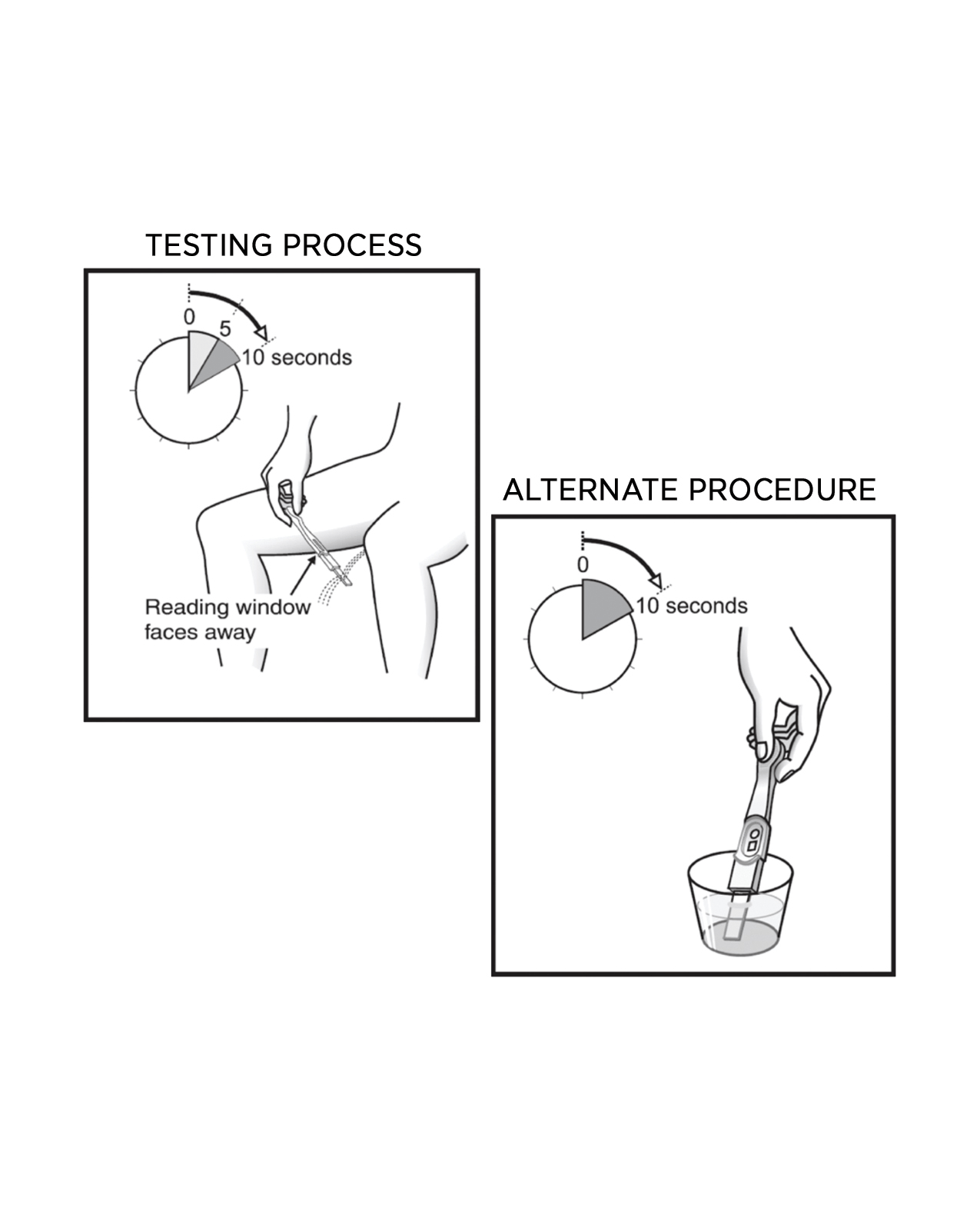 TESTING PROCESS

0
5
10 seconds

Reading window faces away

ALTERNATE PROCEDURE

0
10 seconds