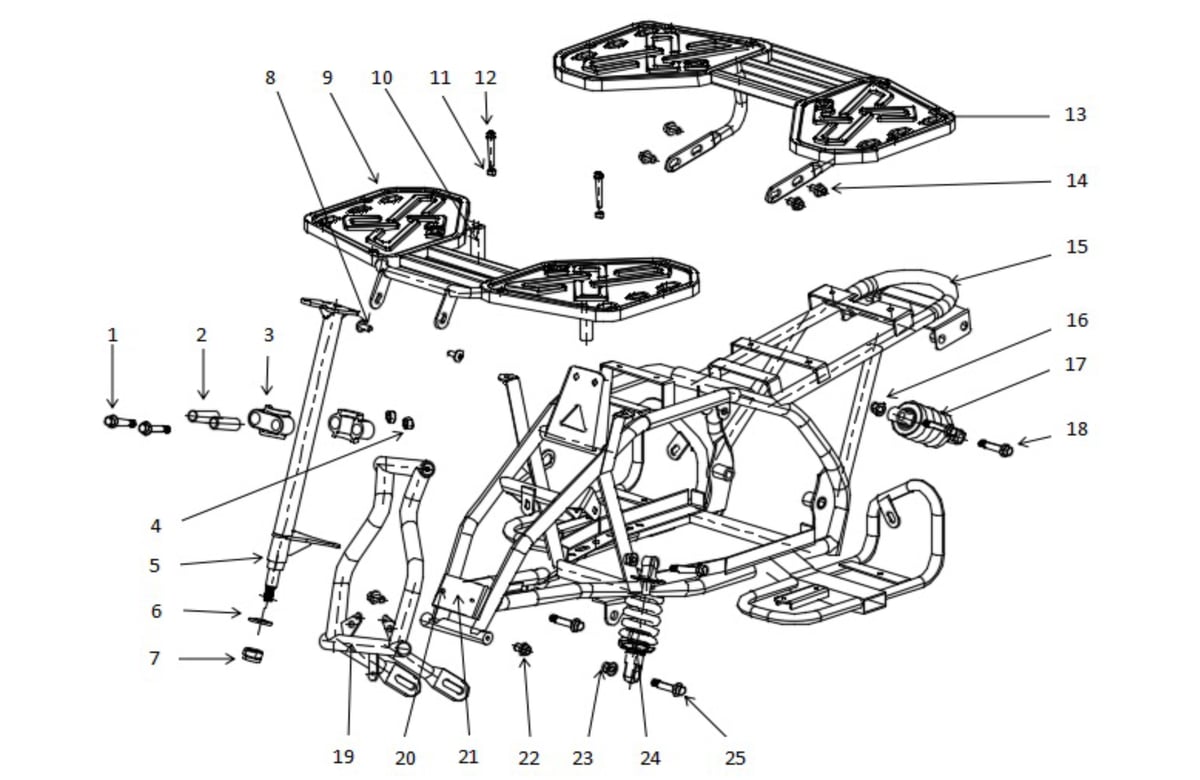 8 9 10 11 12

13

14

15

16

17

18

1 2 3

4

5

6

7

19 20 21 22 23 24 25