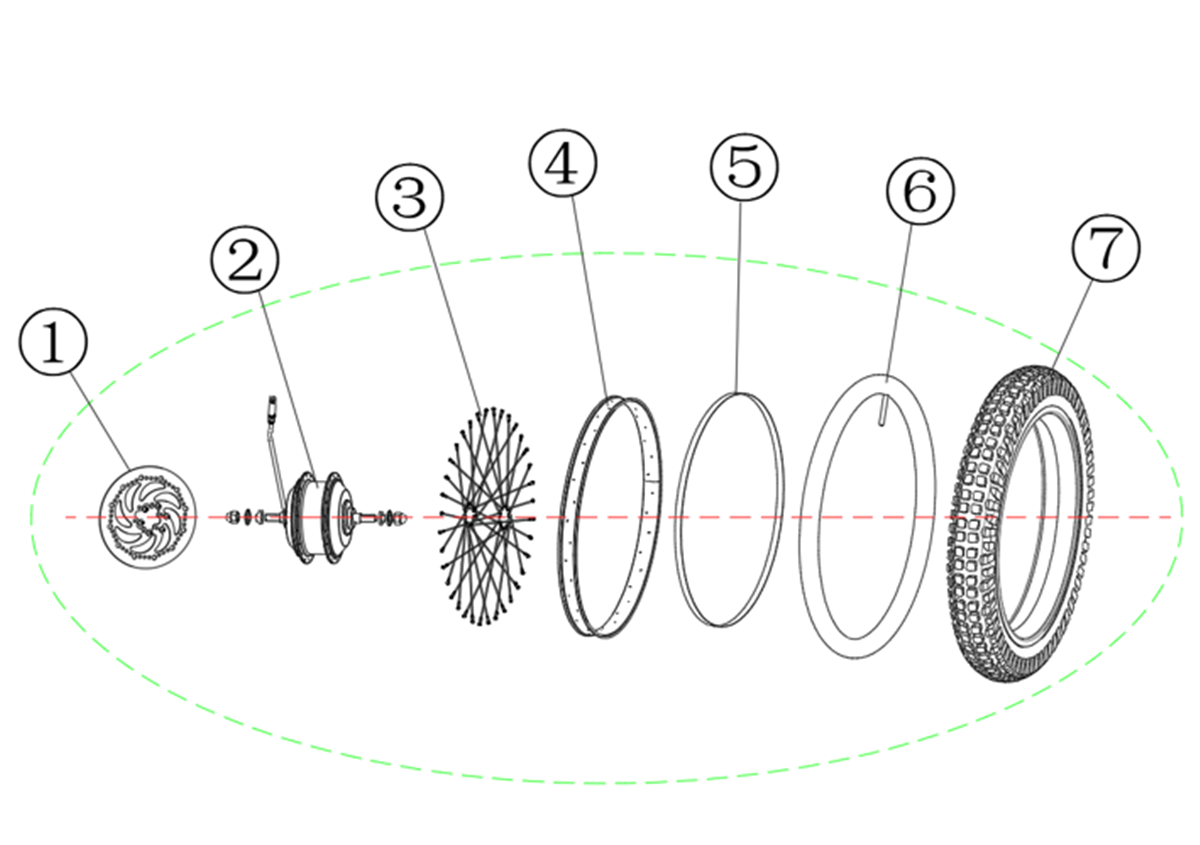 1
2
3
4
5
6
7