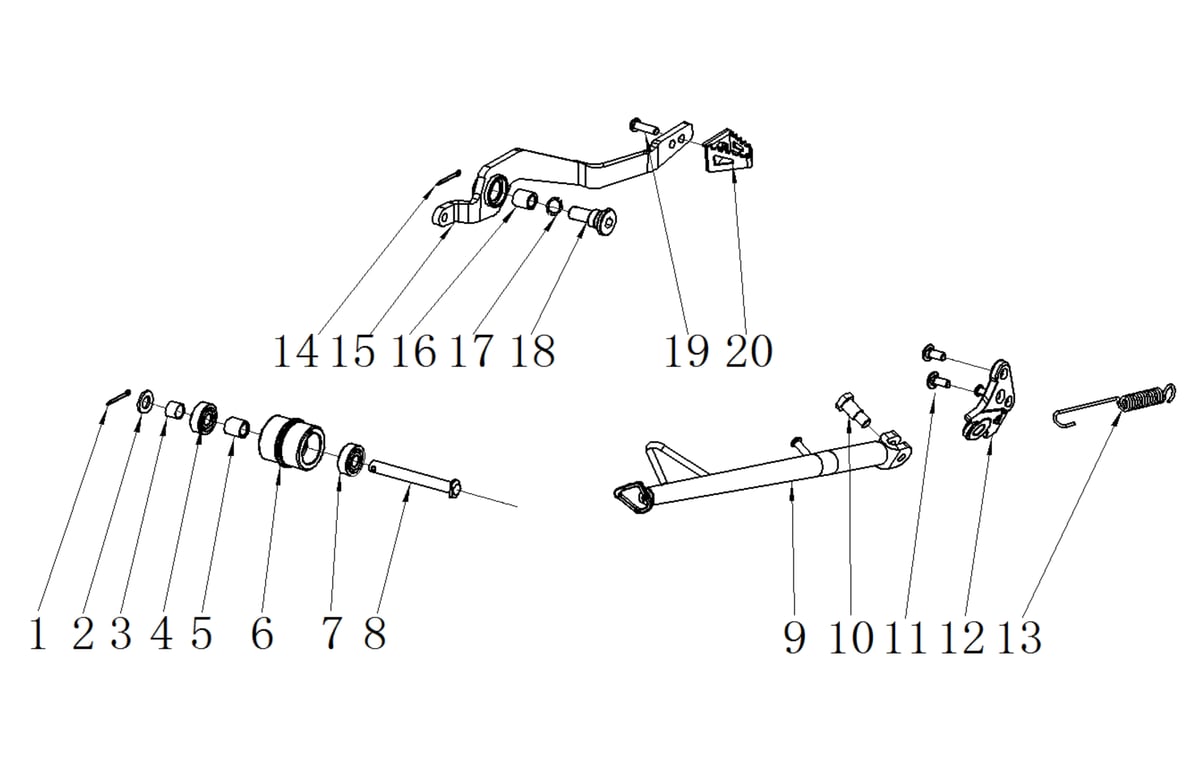 14 15 16 17 18 19 20

1 2 3 4 5 6 7 8

9 10 11 12 13