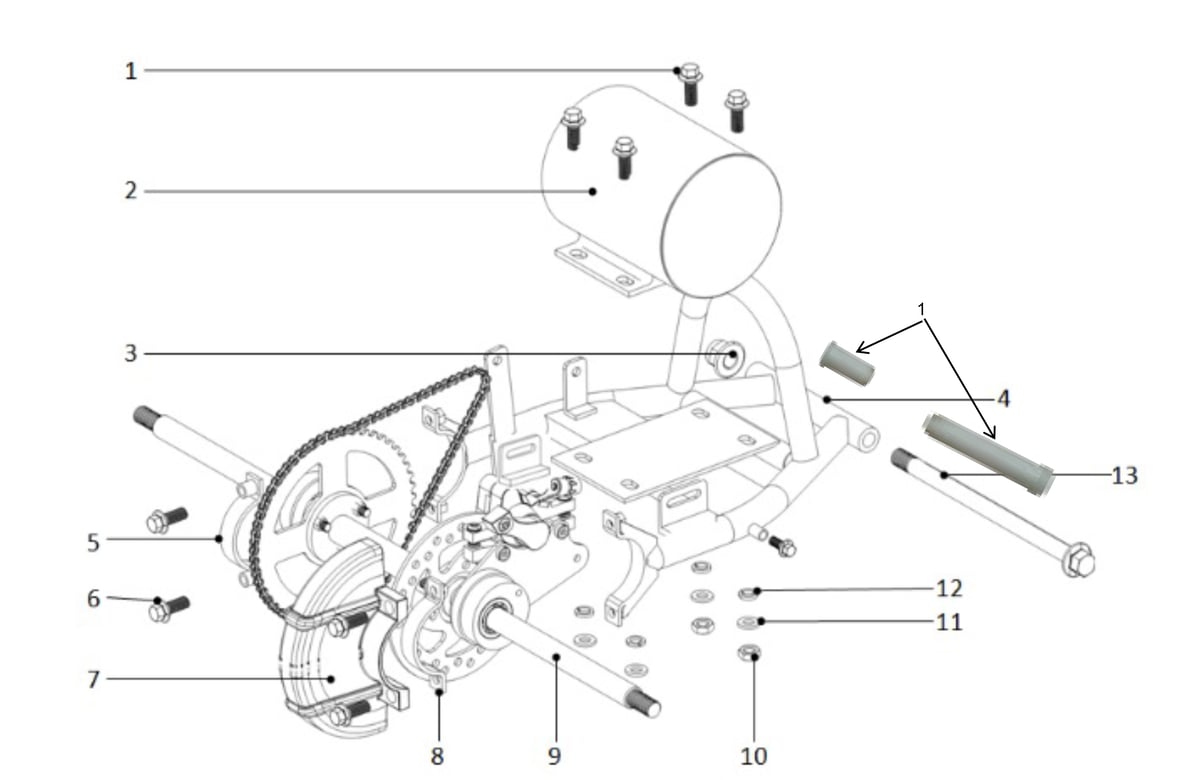 1
2
3
1
4
13
5
6
12
11
7
8
9
10