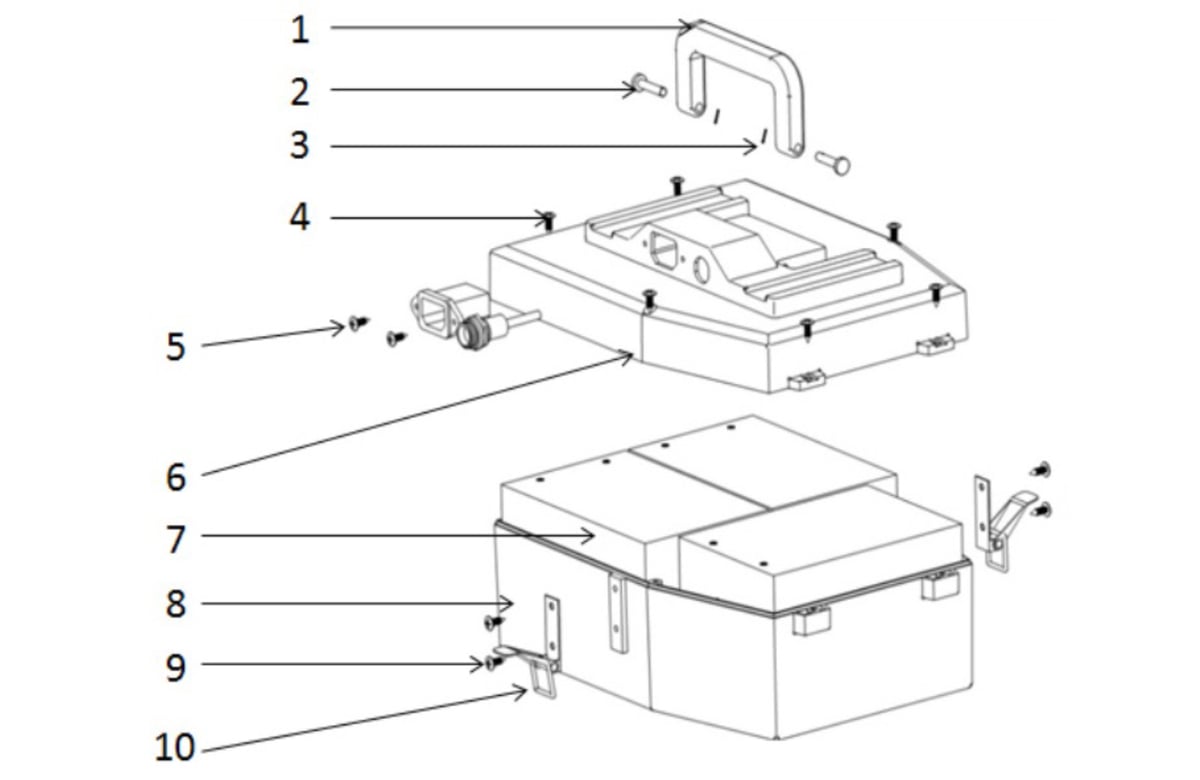 1
2
3
4
5
6
7
8
9
10