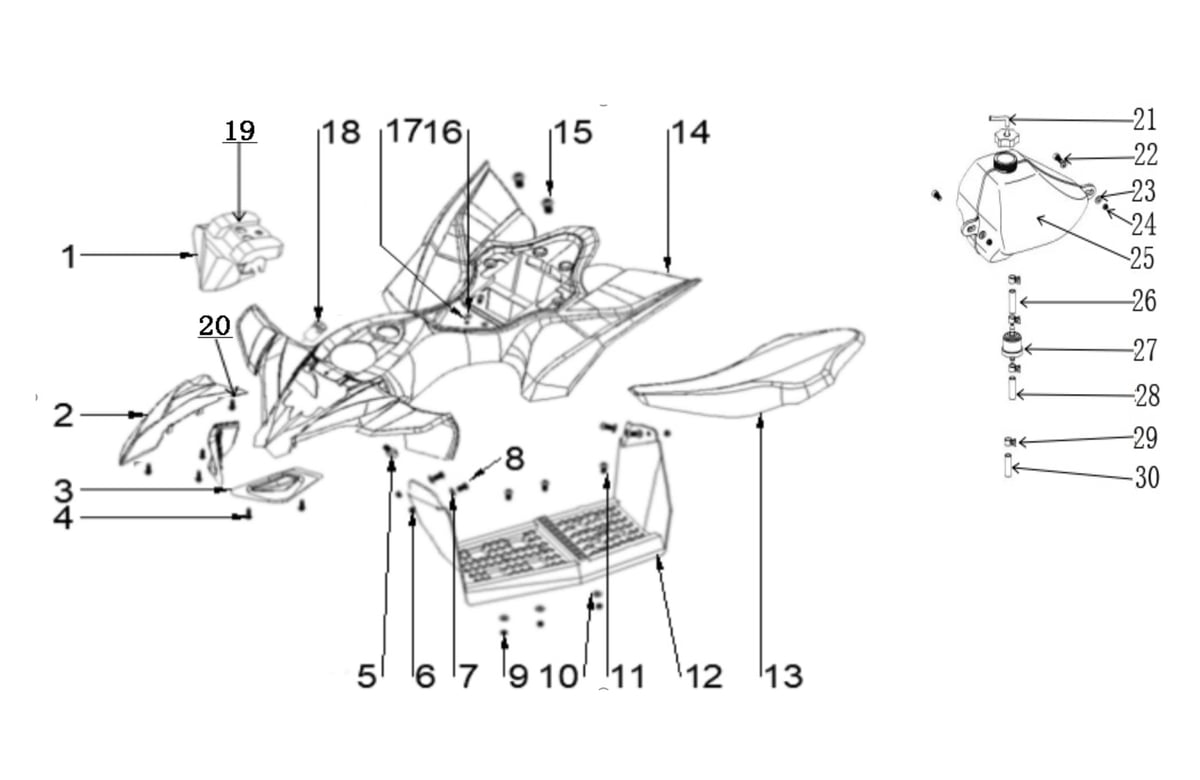 19
18
17
16
15
14
1
20
2
3
4
8
5
6
7
9
10
11
12
13
21
22
23
24
25
26
27
28
29
30