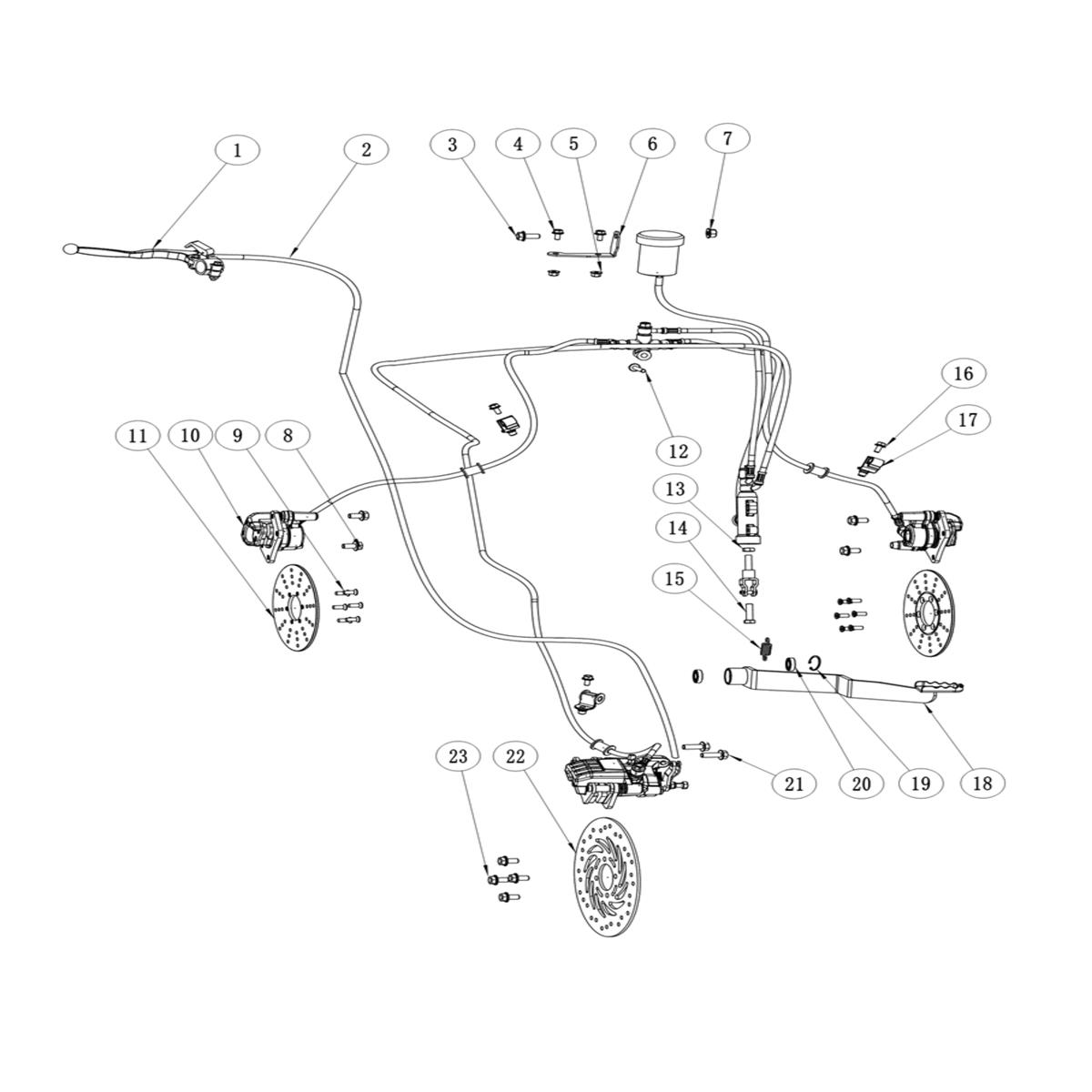 1
2
3
4
5
6
7
16
17
11
10
9
8
12
13
14
15
23
22
21
20
19
18