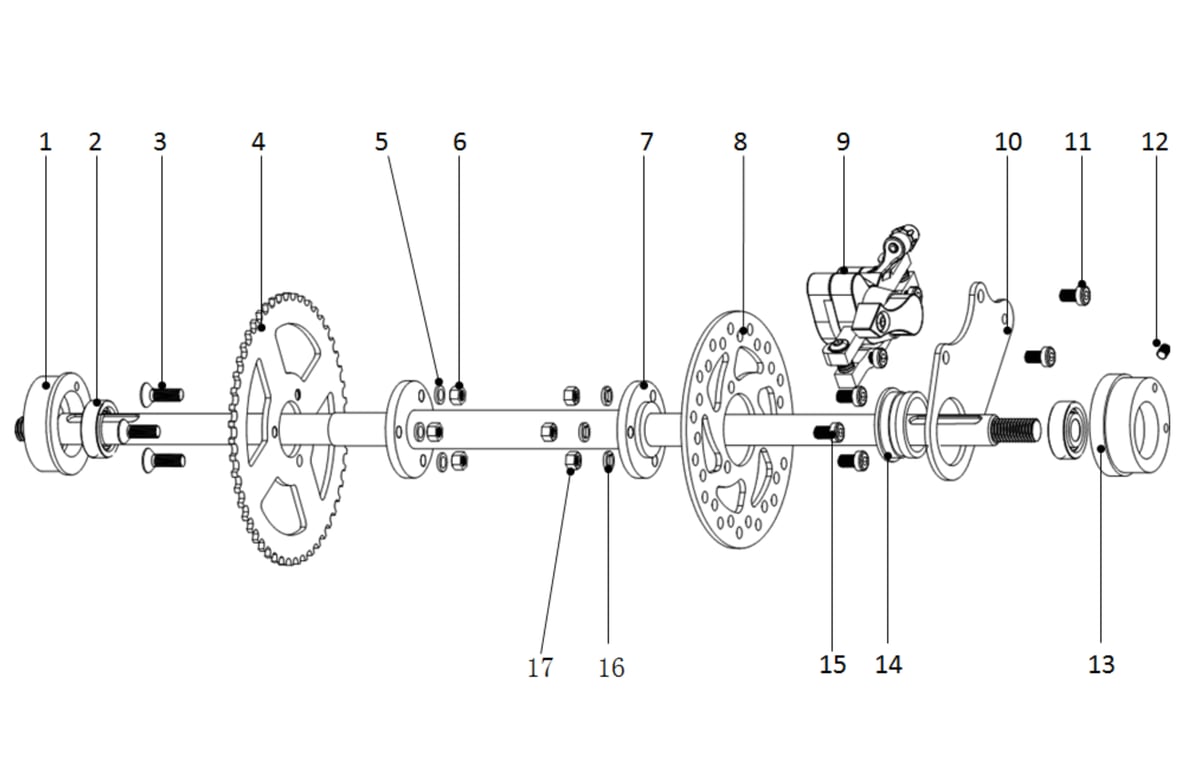 1 2 3 4 5 6 7 8 9 10 11 12

17 16 15 14 13