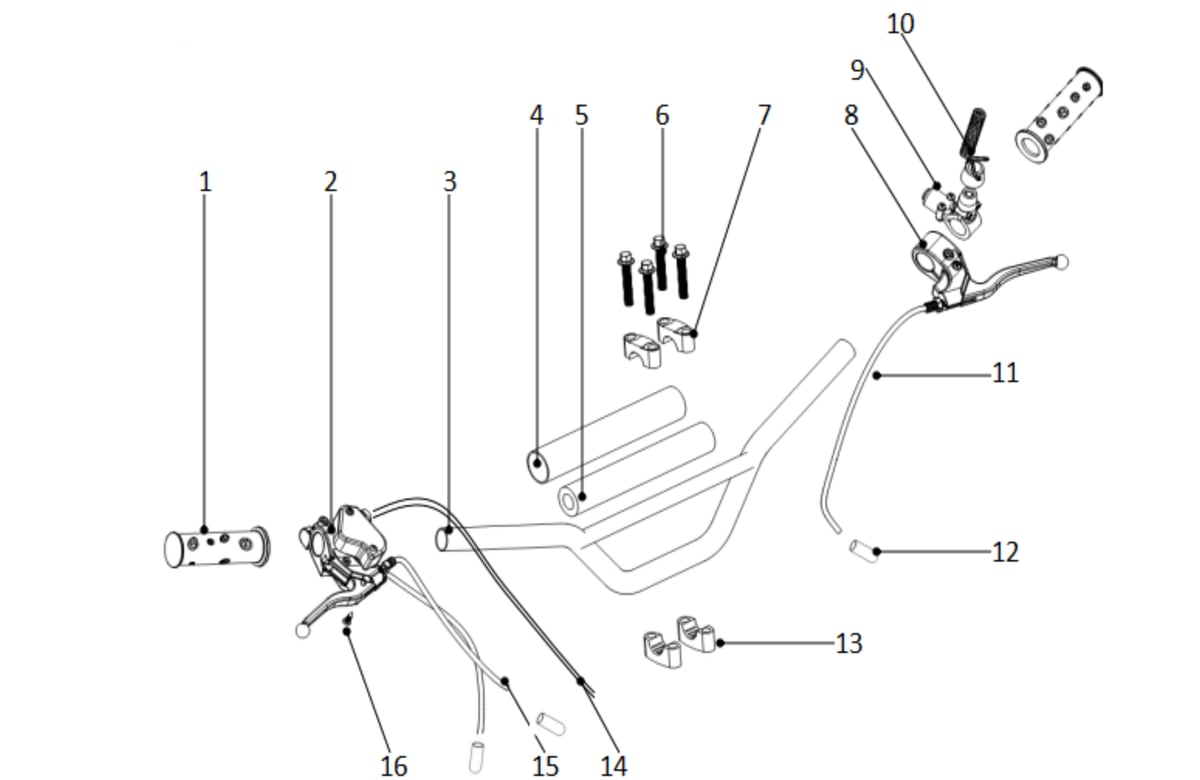 10
9
4
5
6
7
8
1
2
3
11
12
13
16
15
14