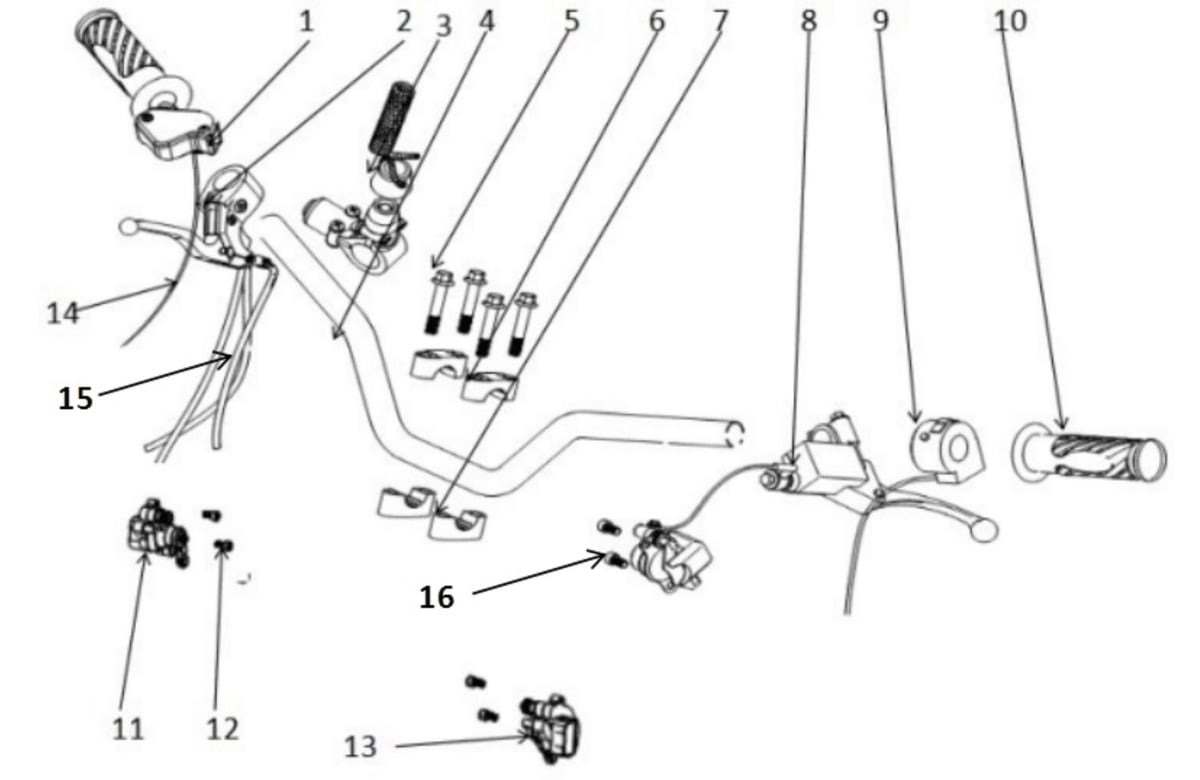 1 2 3 4 5 6 7 8 9 10

14

15

16

11 12

13