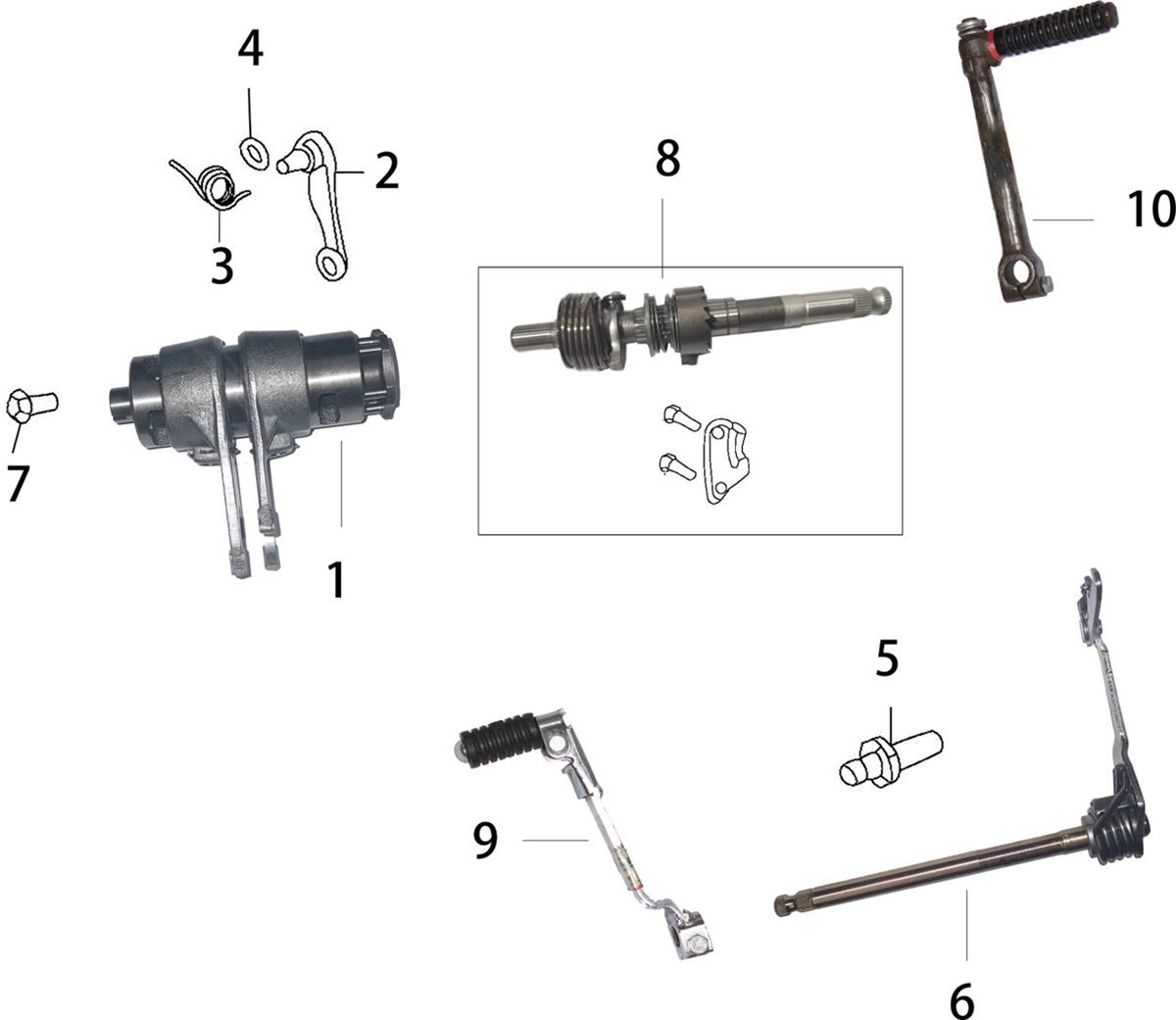 4
2
3
8
10
7
1
5
9
6