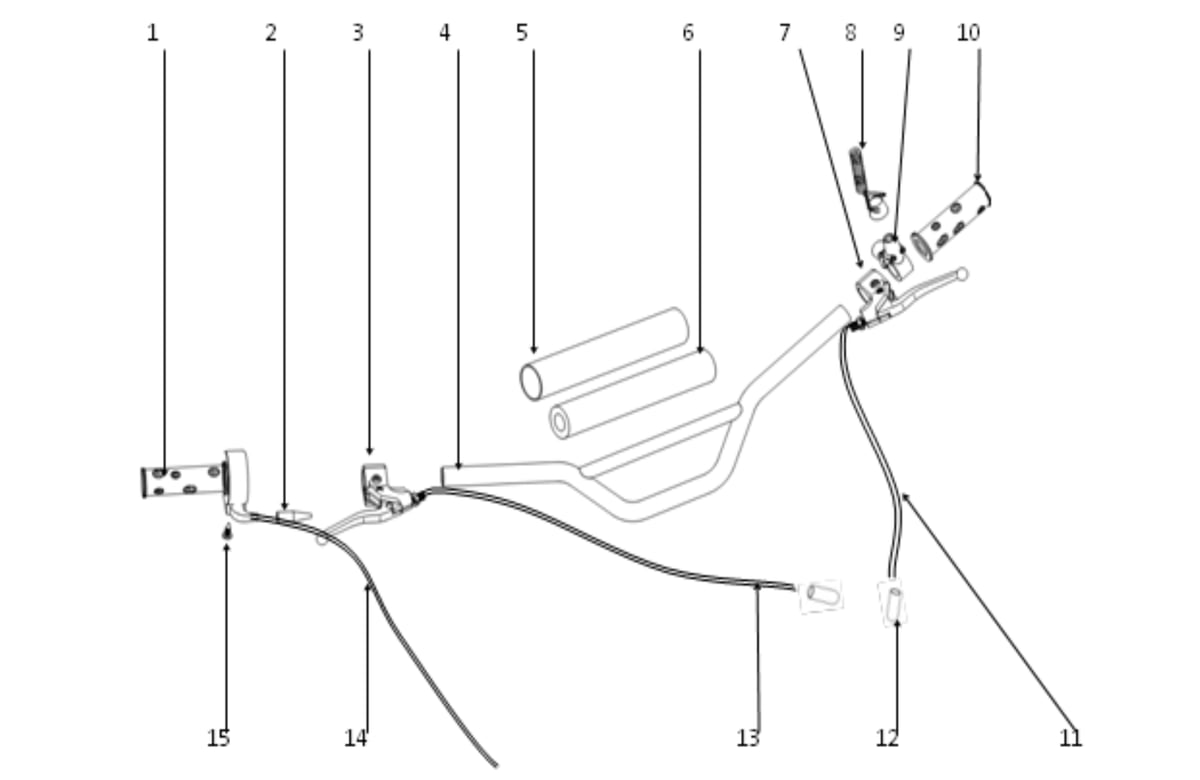 1 2 3 4 5 6 7 8 9 10

15 14 13 12 11