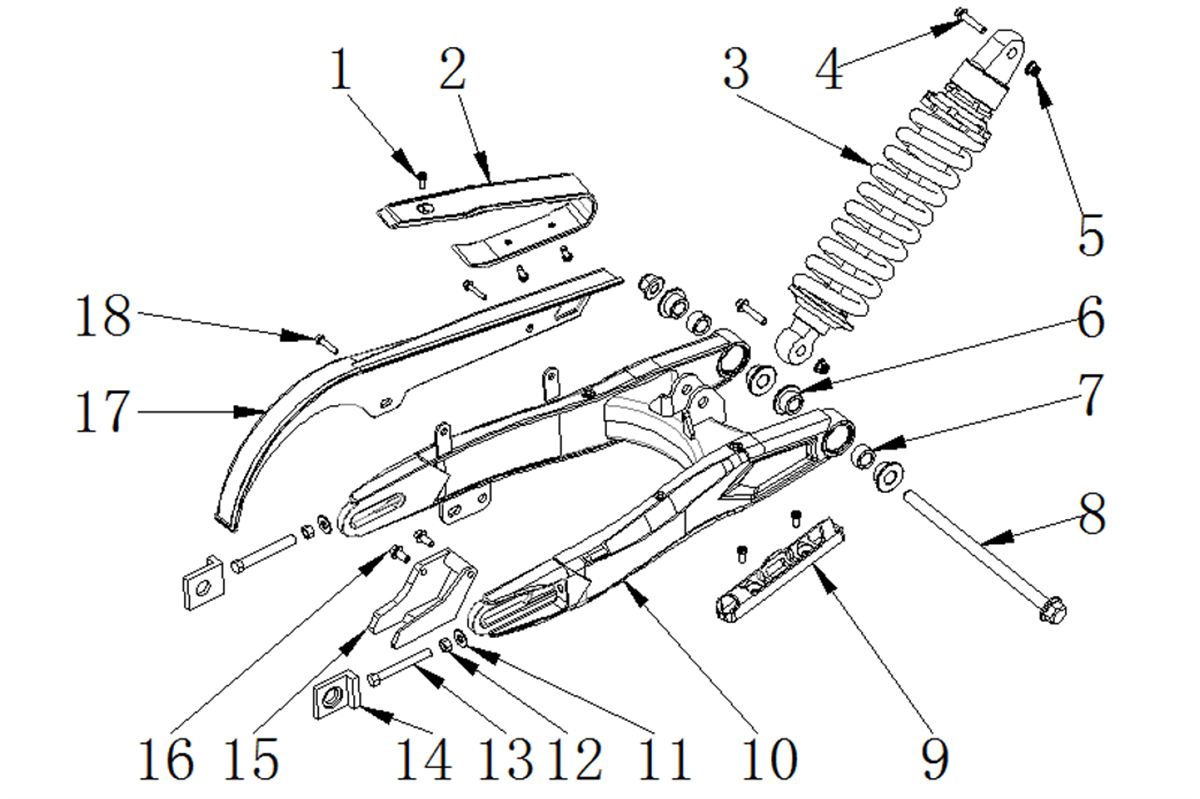 1 2 3 4 5 18 6 17 7 8 16 15 14 13 12 11 10 9