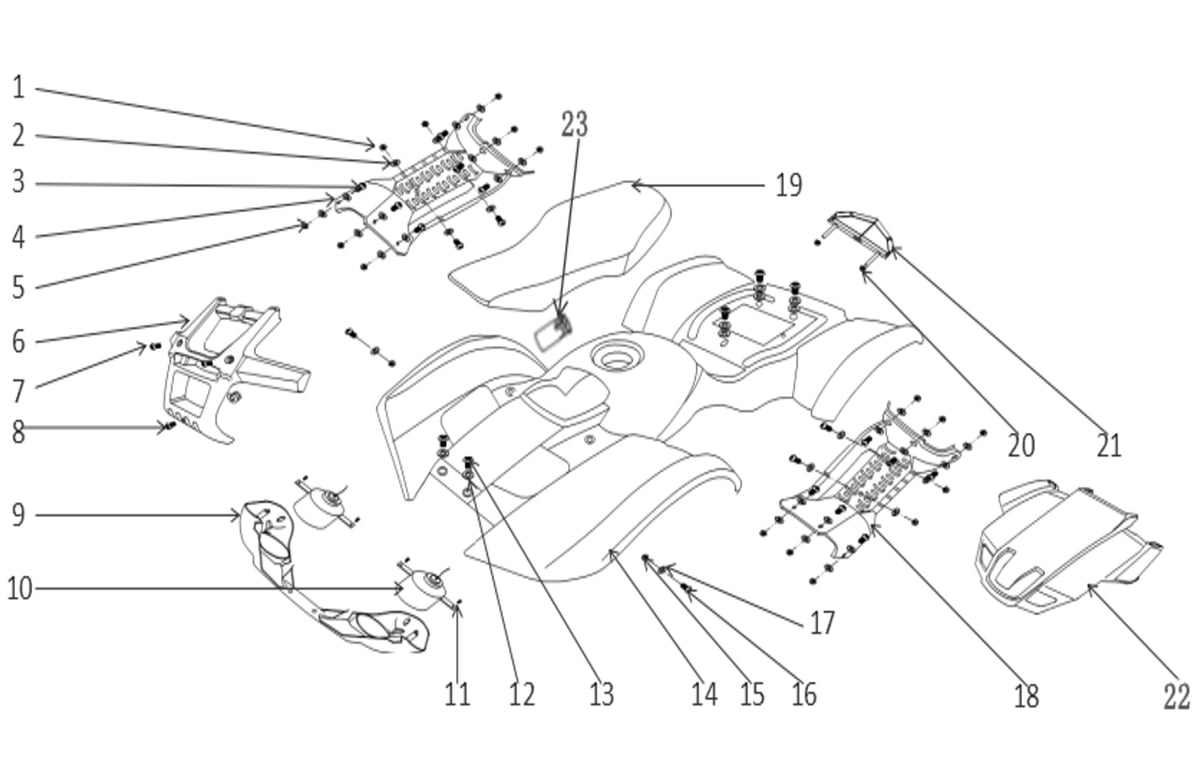 1
2
3
4
5
6
7
8
9
10
23
19
20
21
11
12
13
14
15
16
17
18
22