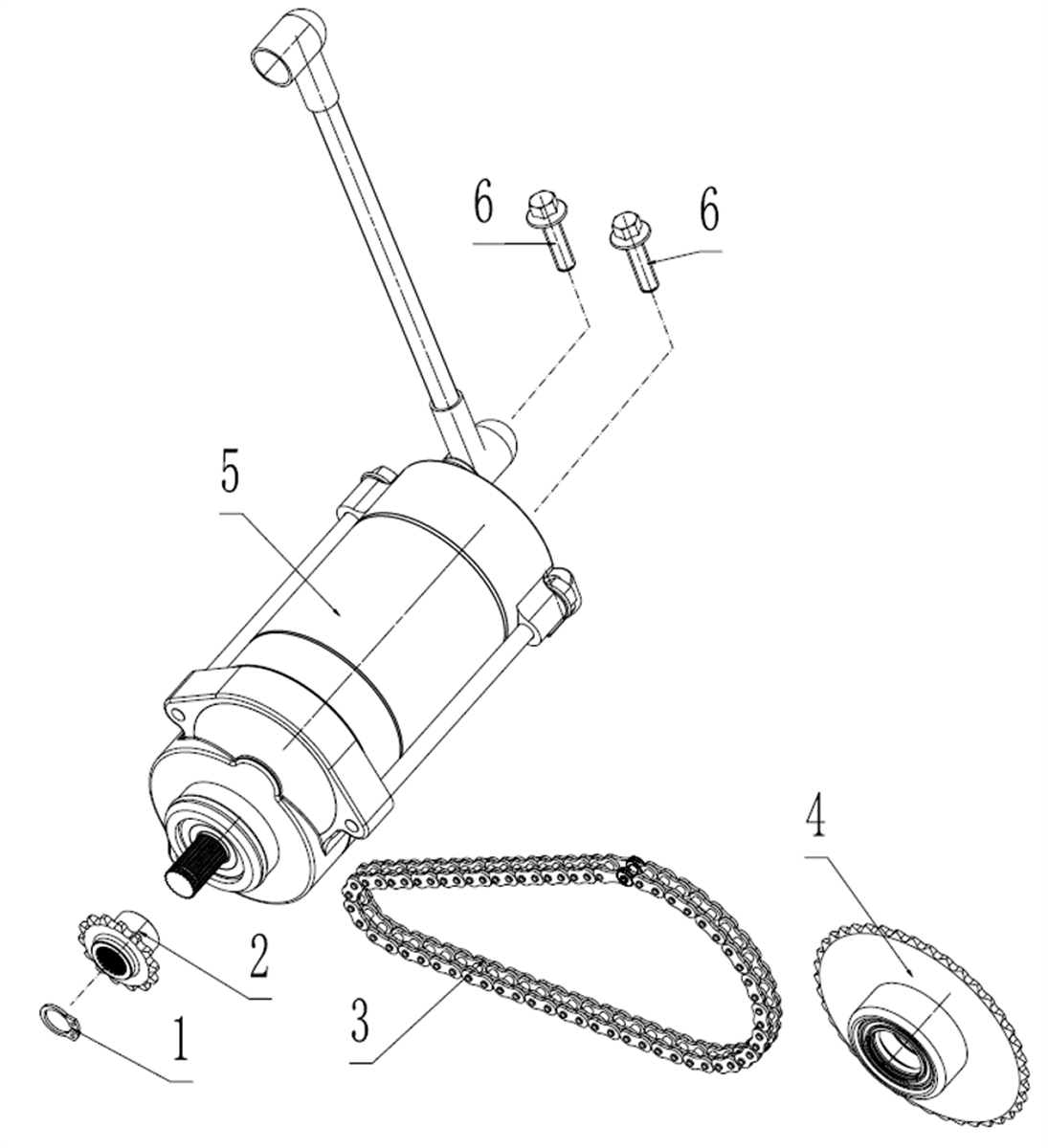 6
6
5
4
2
3
1