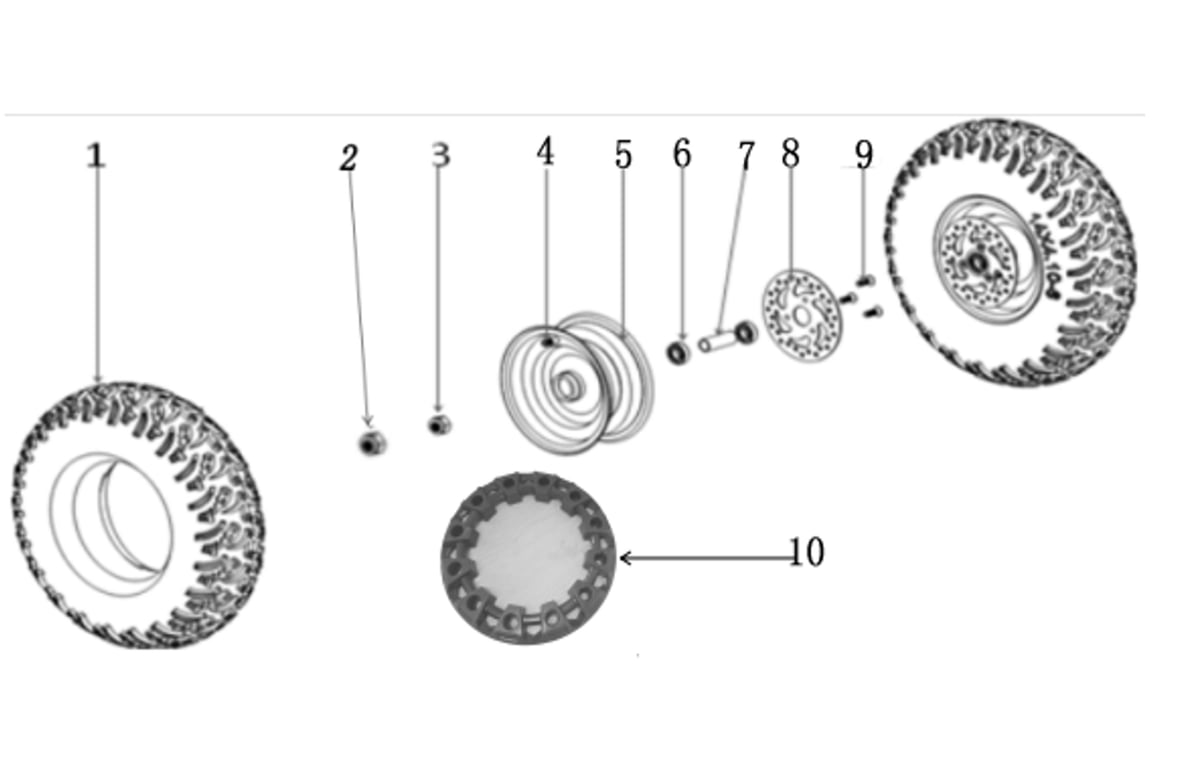 1
2
3
4
5
6
7
8
9
10