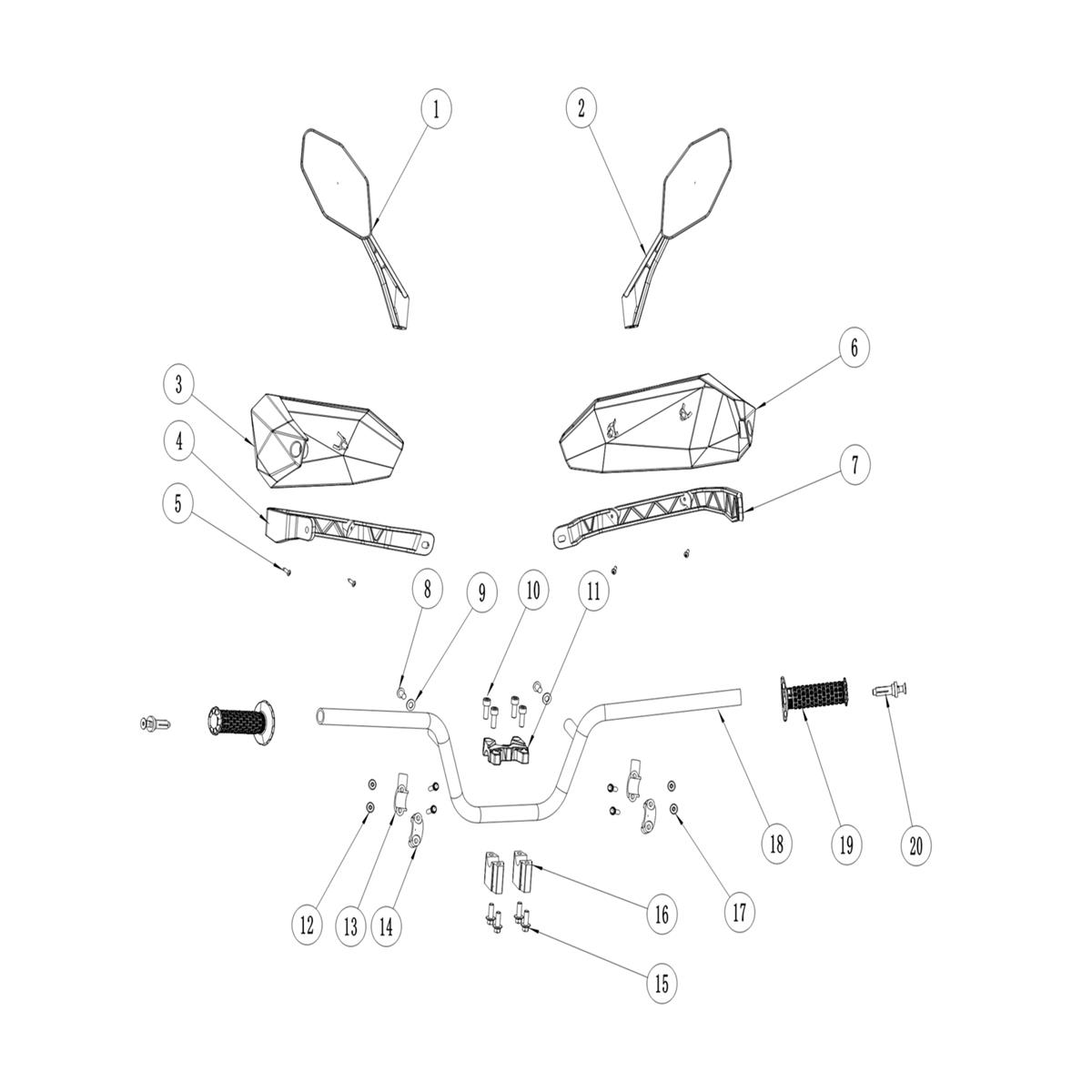 1
2
3
4
5
6
7
8
9
10
11
12
13
14
15
16
17
18
19
20