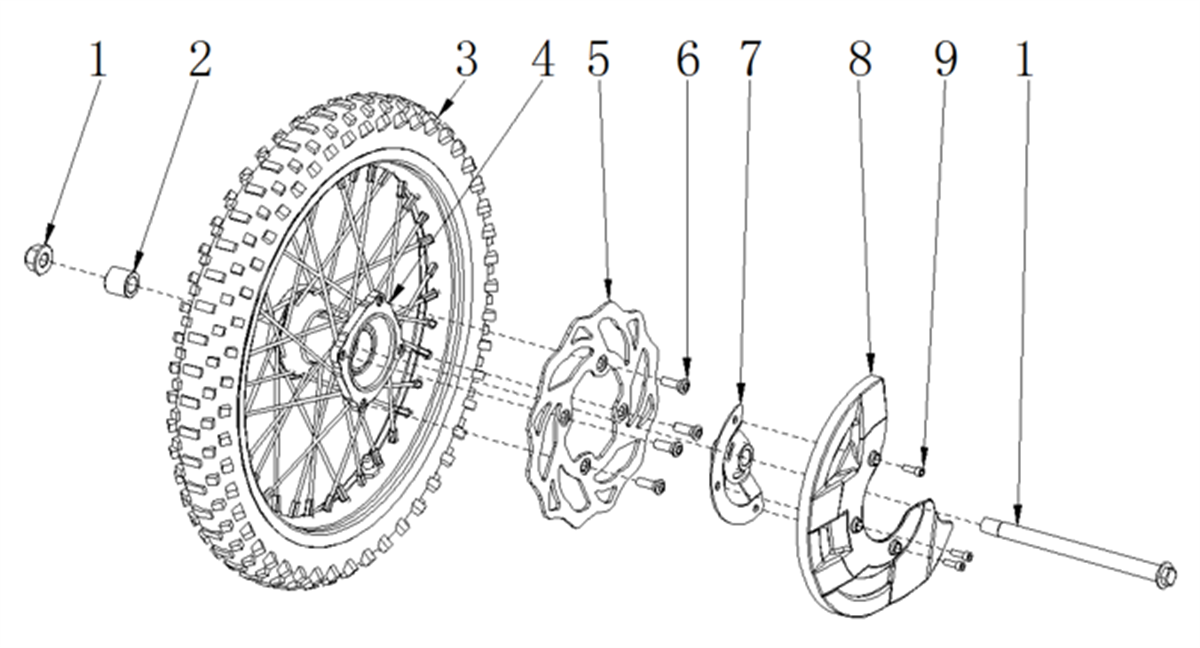 1 2 3 4 5 6 7 8 9 1