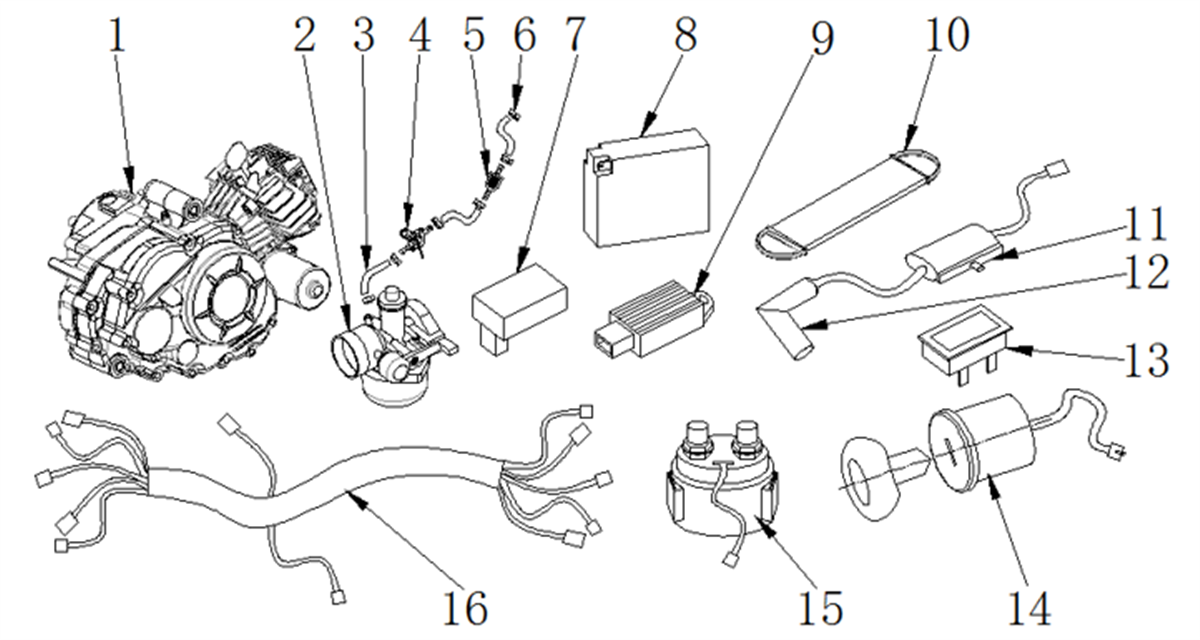 1 2 3 4 5 6 7 8 9 10

11
12
13

16 15 14