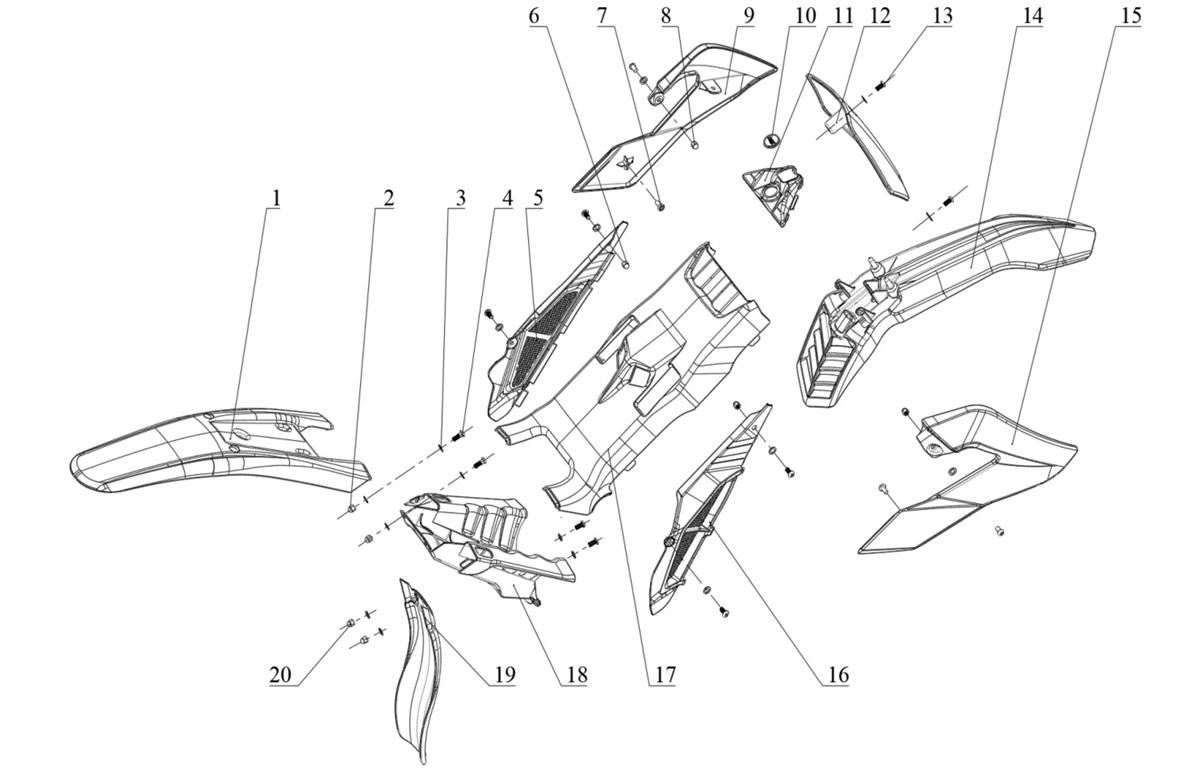 6 7 8 9 10 11 12 13 14 15

1 2 3 4 5

20 19 18 17 16