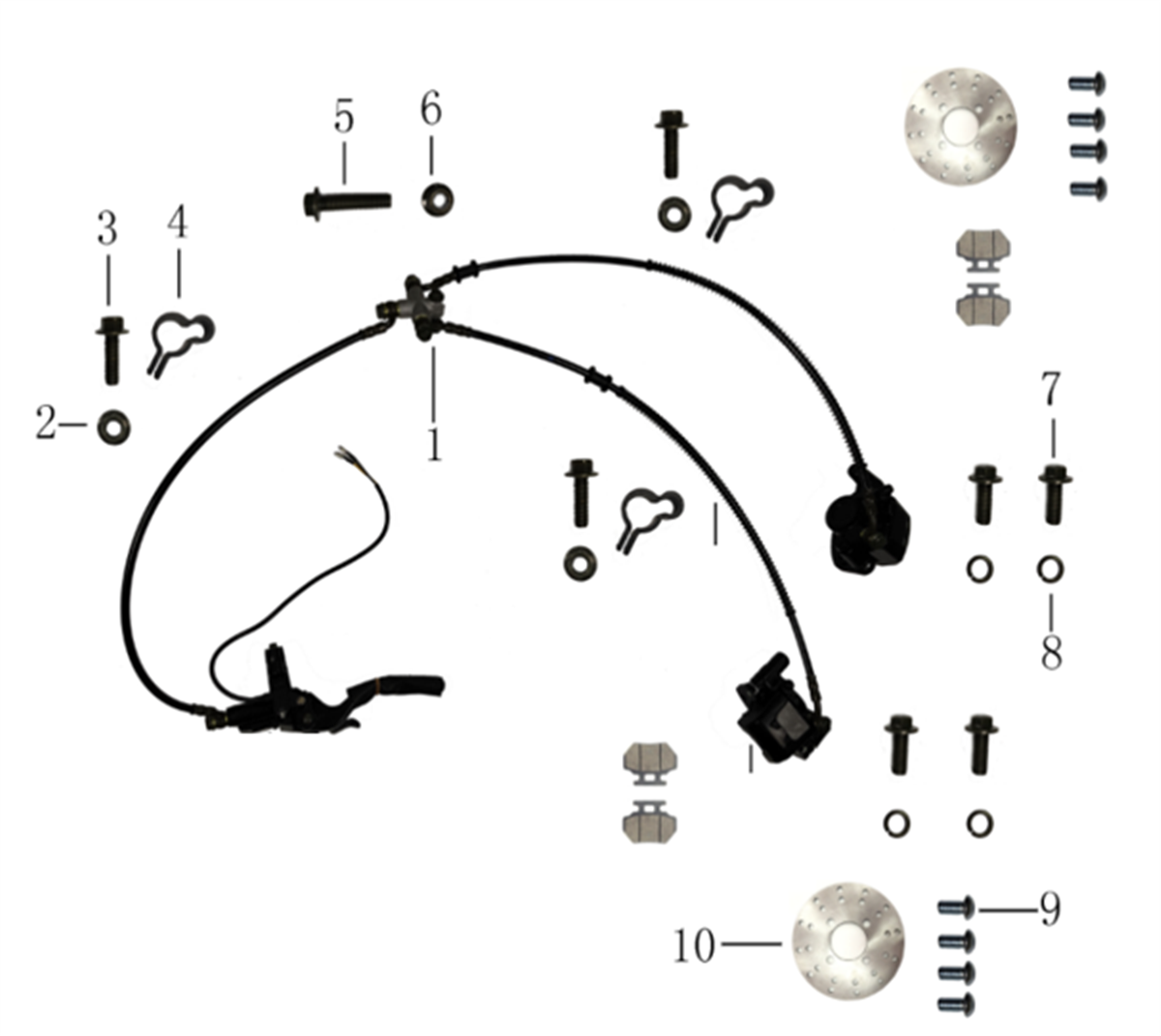 5
6
3
4
2
1
7
8
9
10