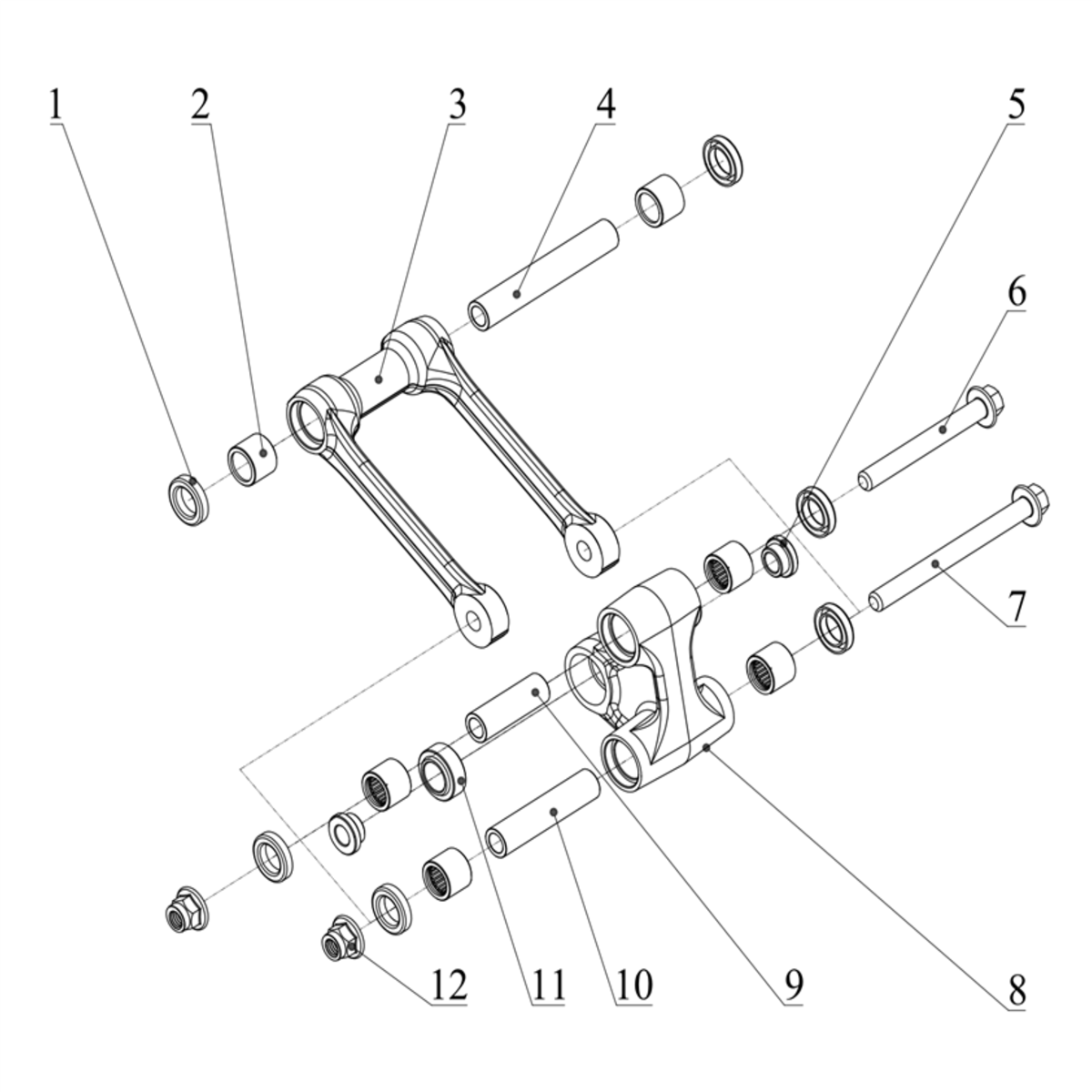 1
2
3
4
5
6
7
12
11
10
9
8