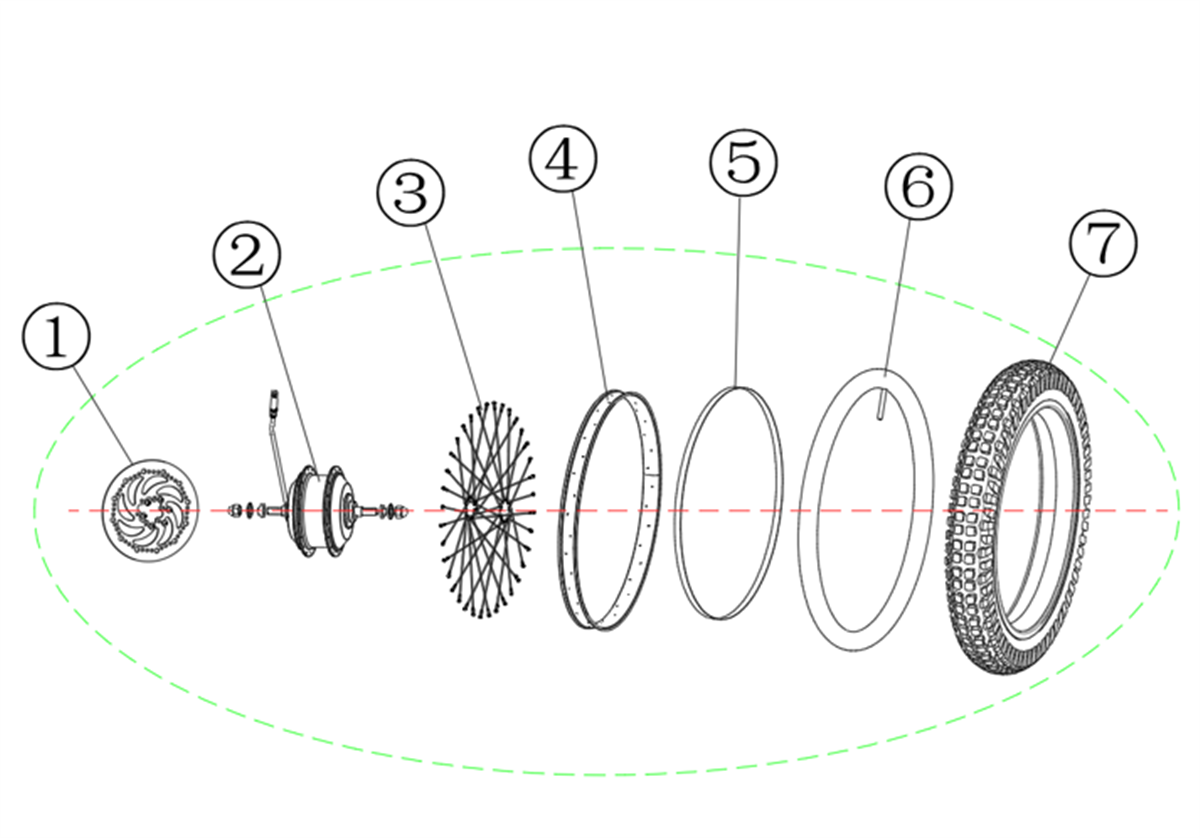 1
2
3
4
5
6
7