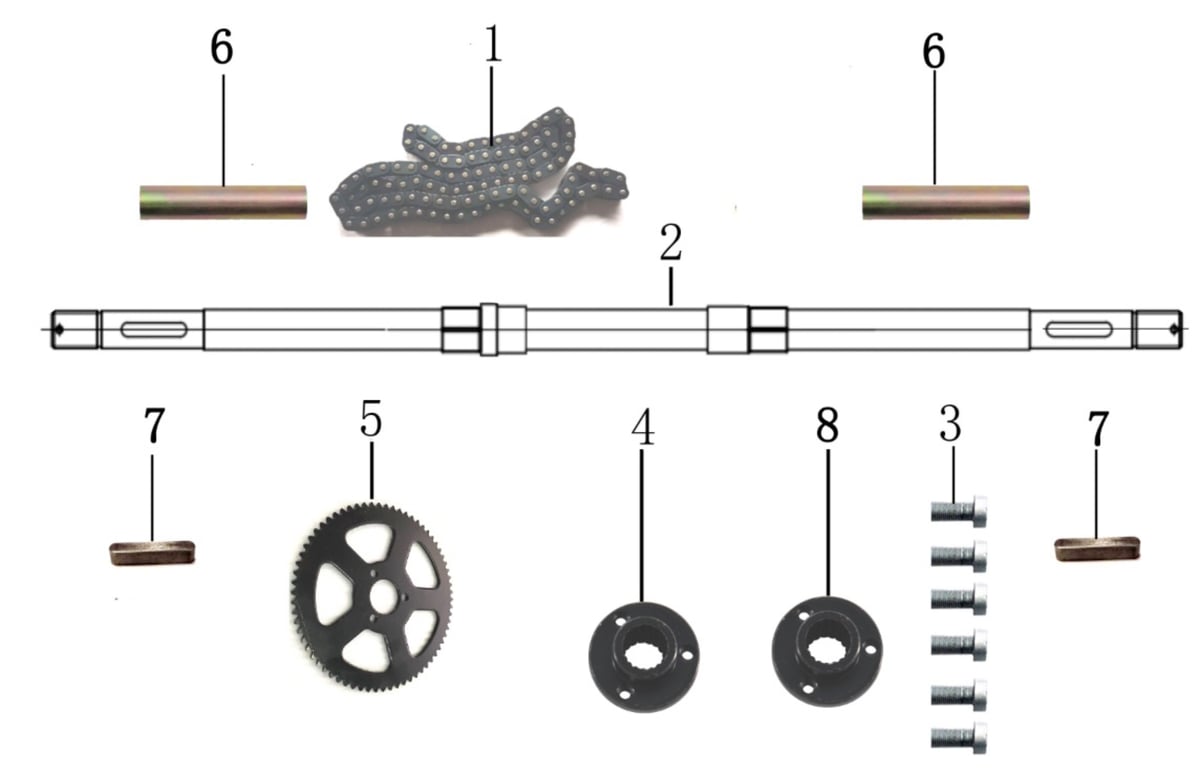 6
1
6
2
7
5
4
8
3
7