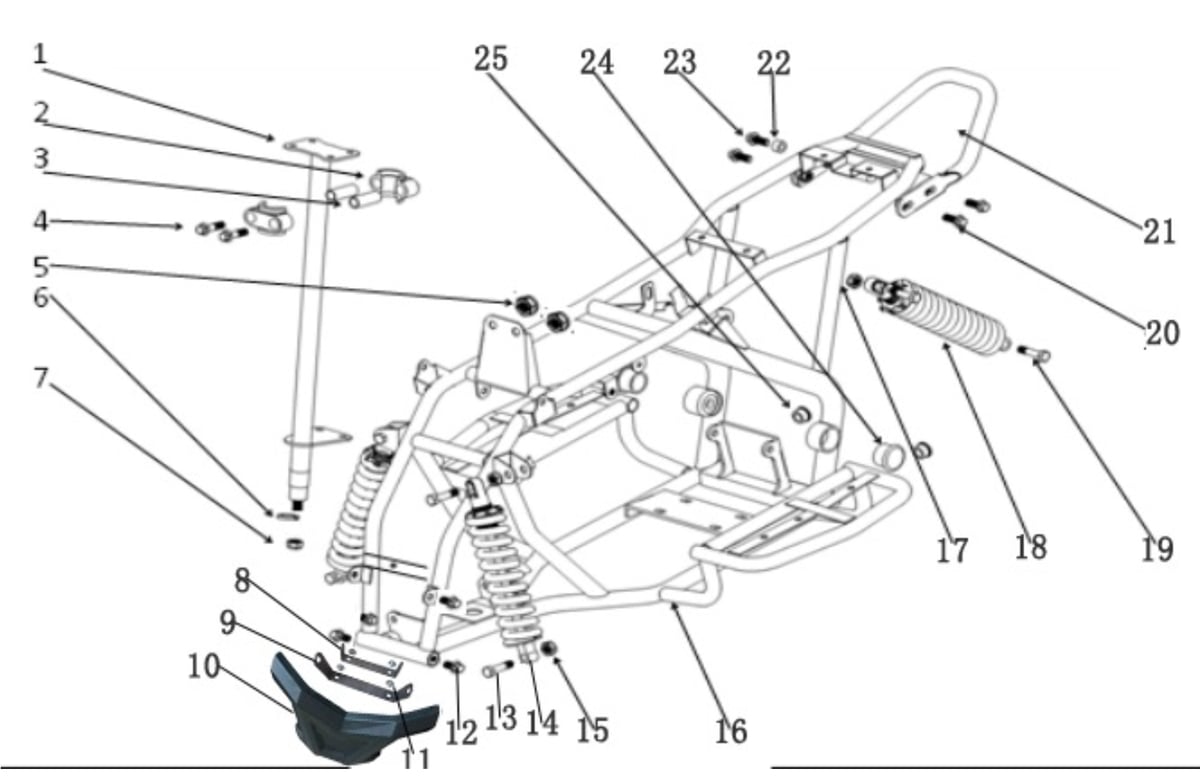 1
2
3
4
5
6
7
8
9
10
11
12
13
14
15
16
17
18
19
20
21
22
23
24
25