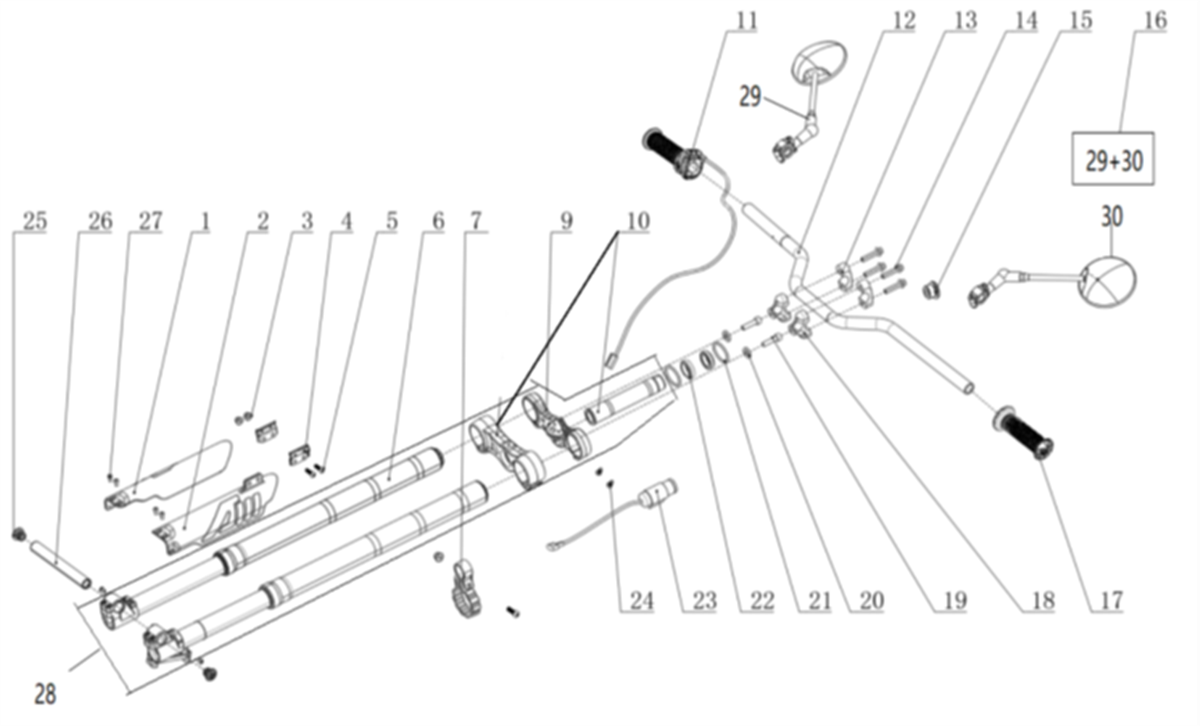 11 12 13 14 15 16

29

29+30

30

25 26 27 1 2 3 4 5 6 7 9 10

24 23 22 21 20 19 18 17

28