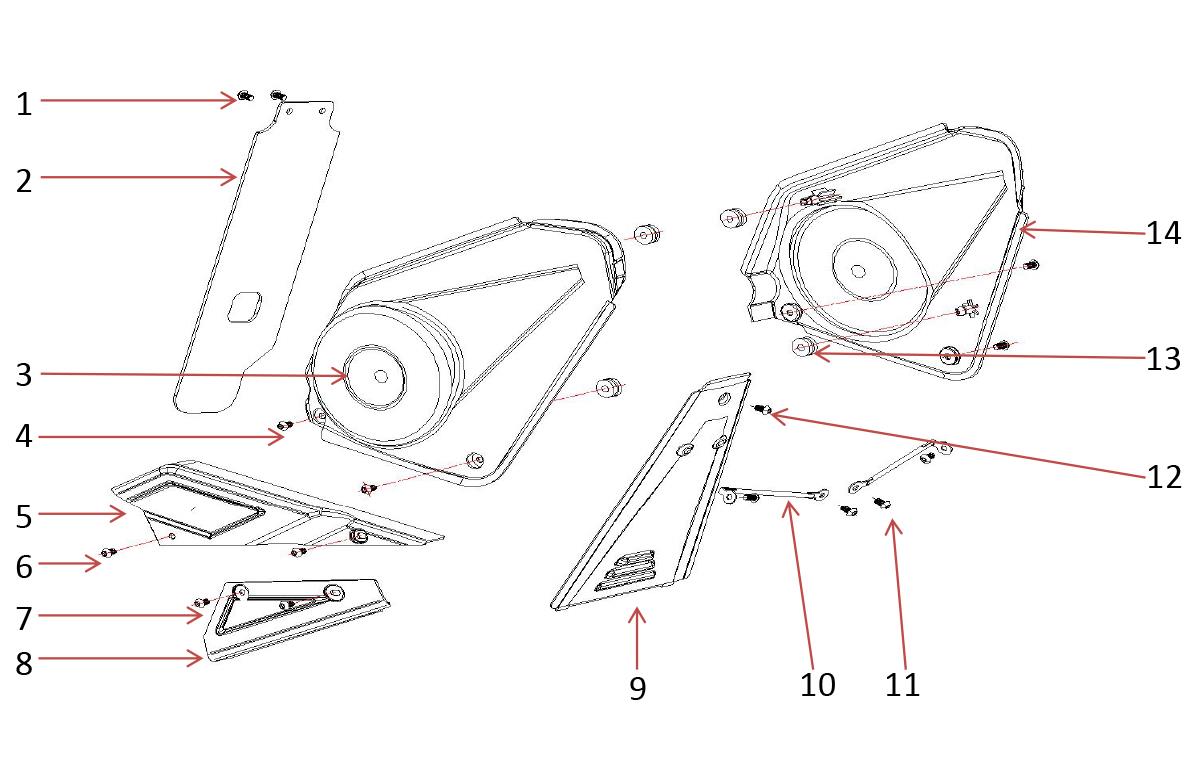 1
2
3
4
5
6
7
8
9
10
11
12
13
14