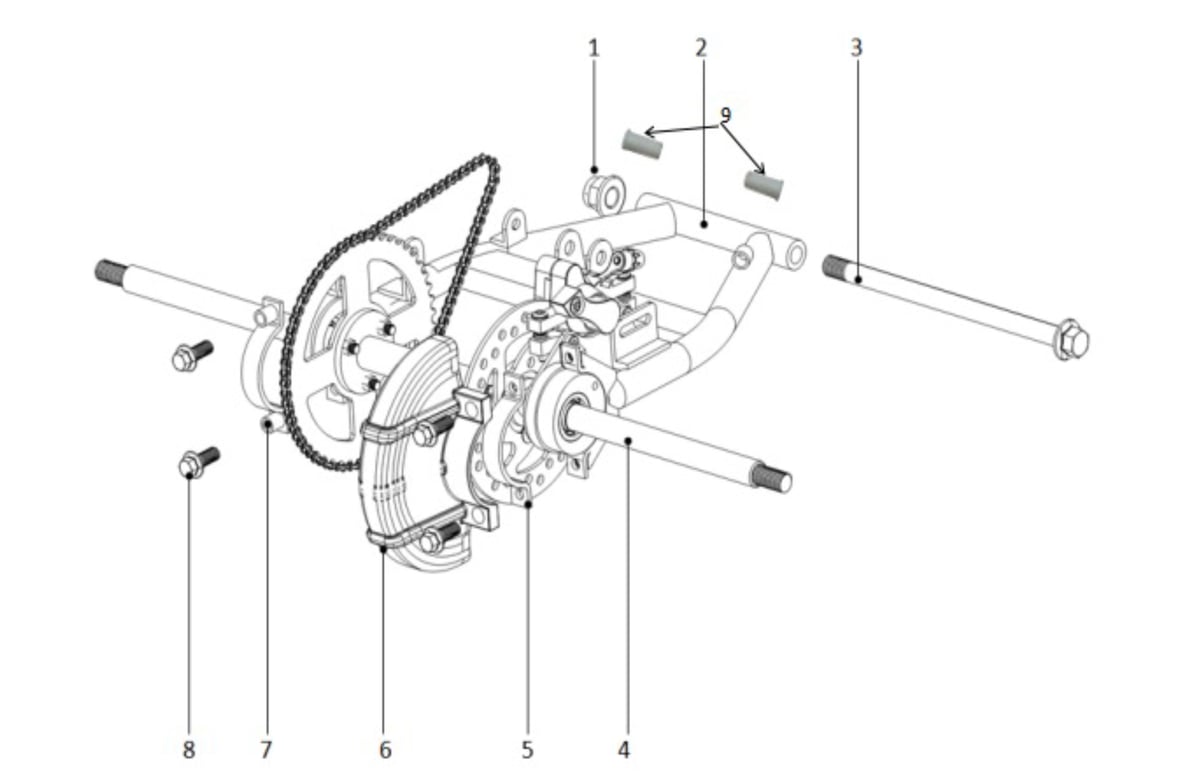 1
2
3
9
8
7
6
5
4