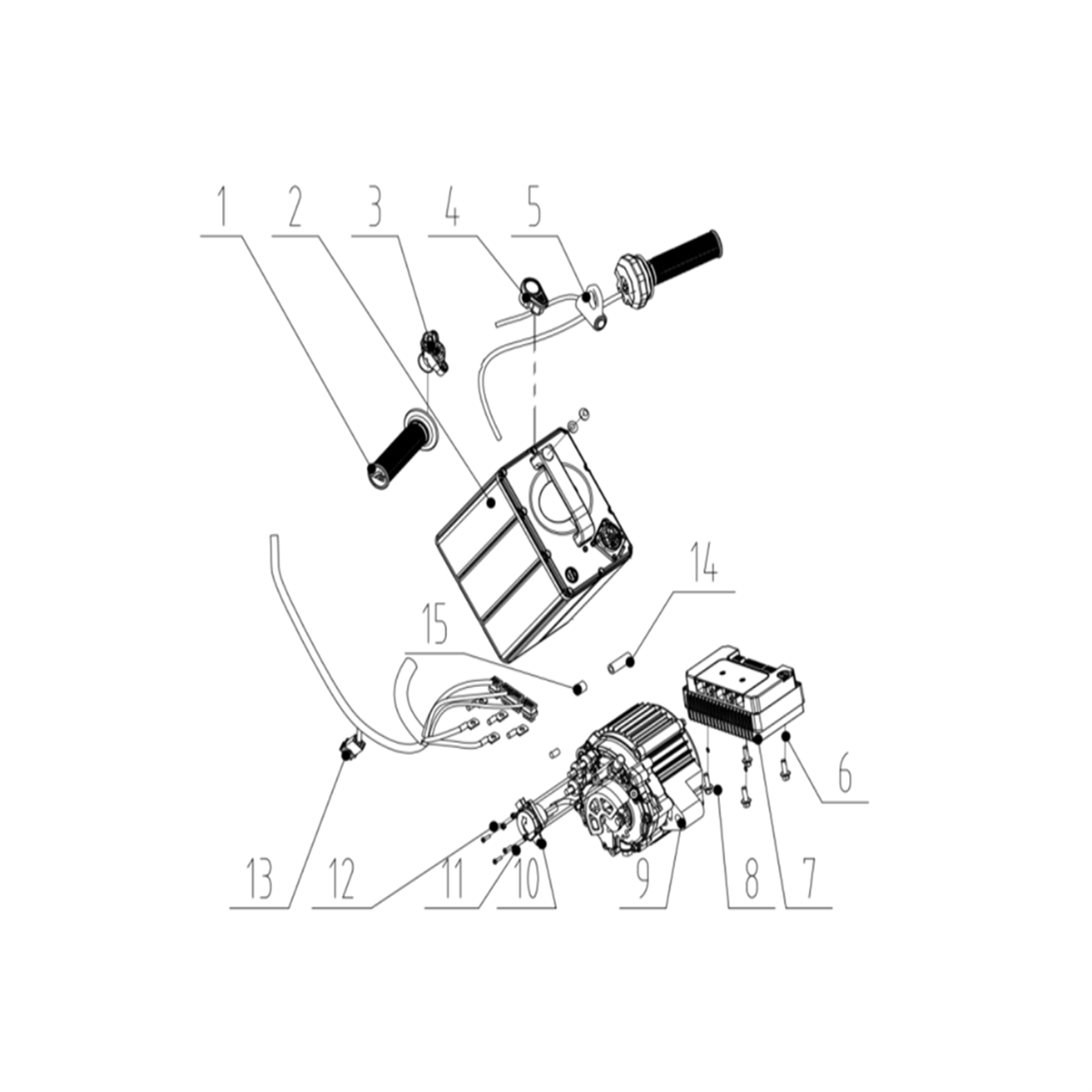 1
2
3
4
5
14
15
6
13
12
11
10
9
8
7