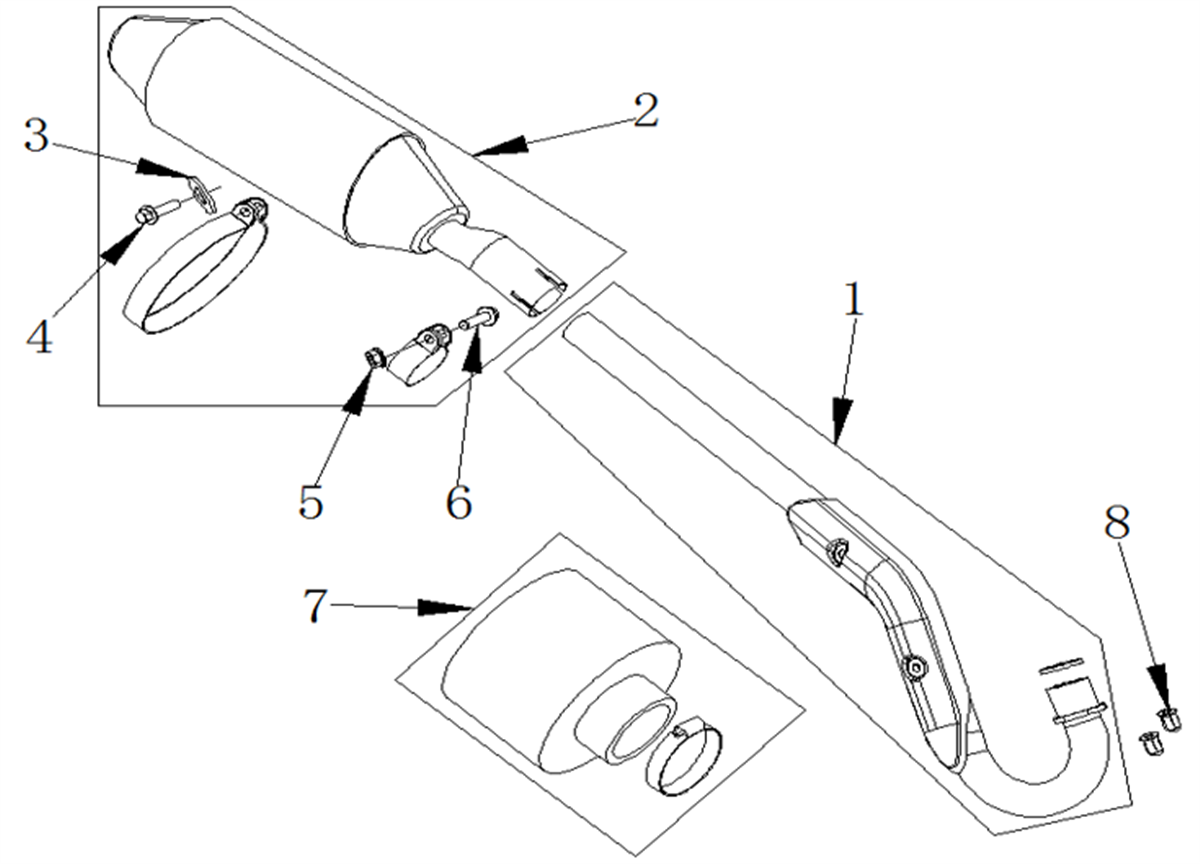 3
2
4
1
5
6
8
7