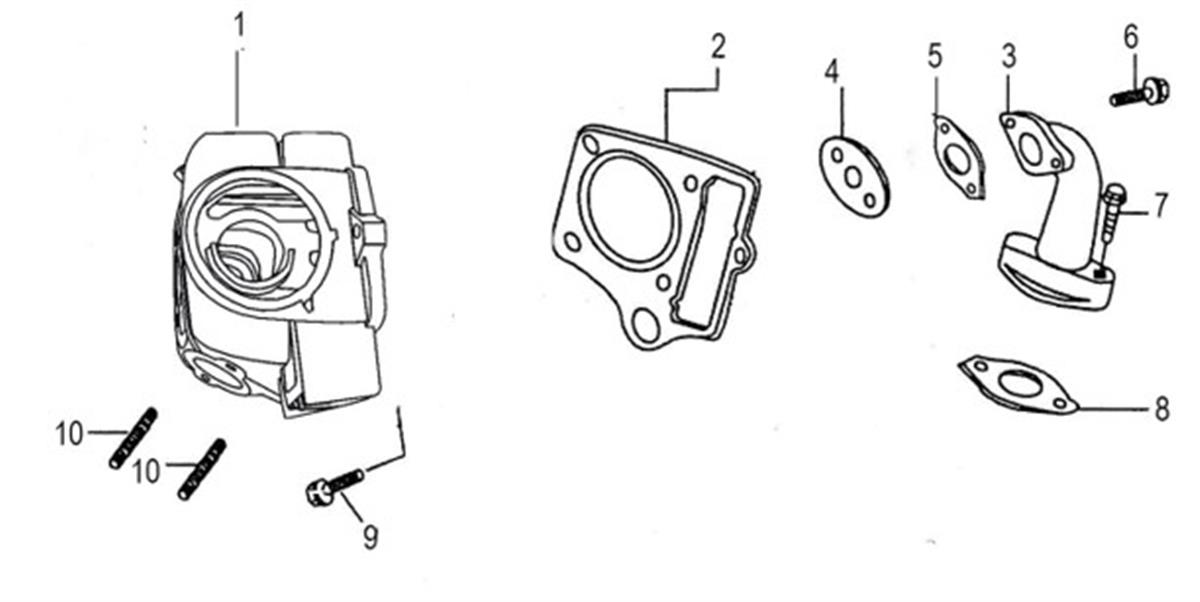 1
2
4
5
3
6
7
8
10
10
9