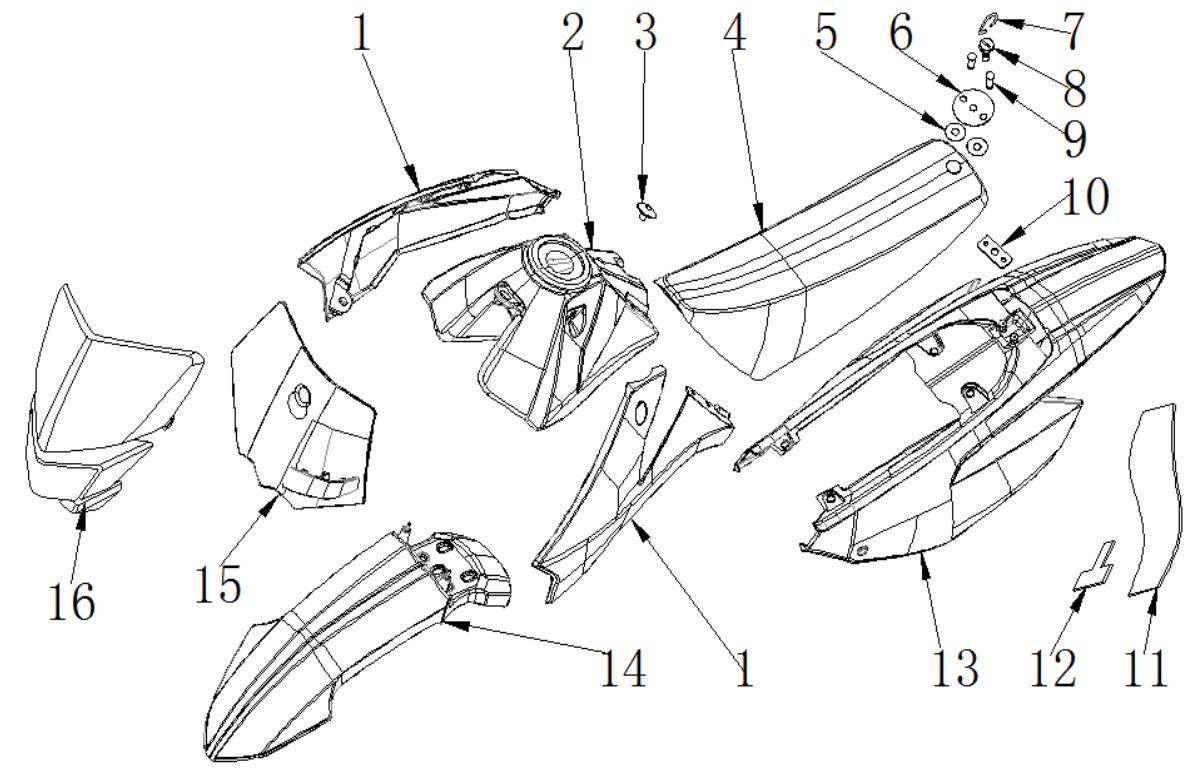 1
2
3
4
5
6
7
8
9
10
16
15
14
1
13
12
11