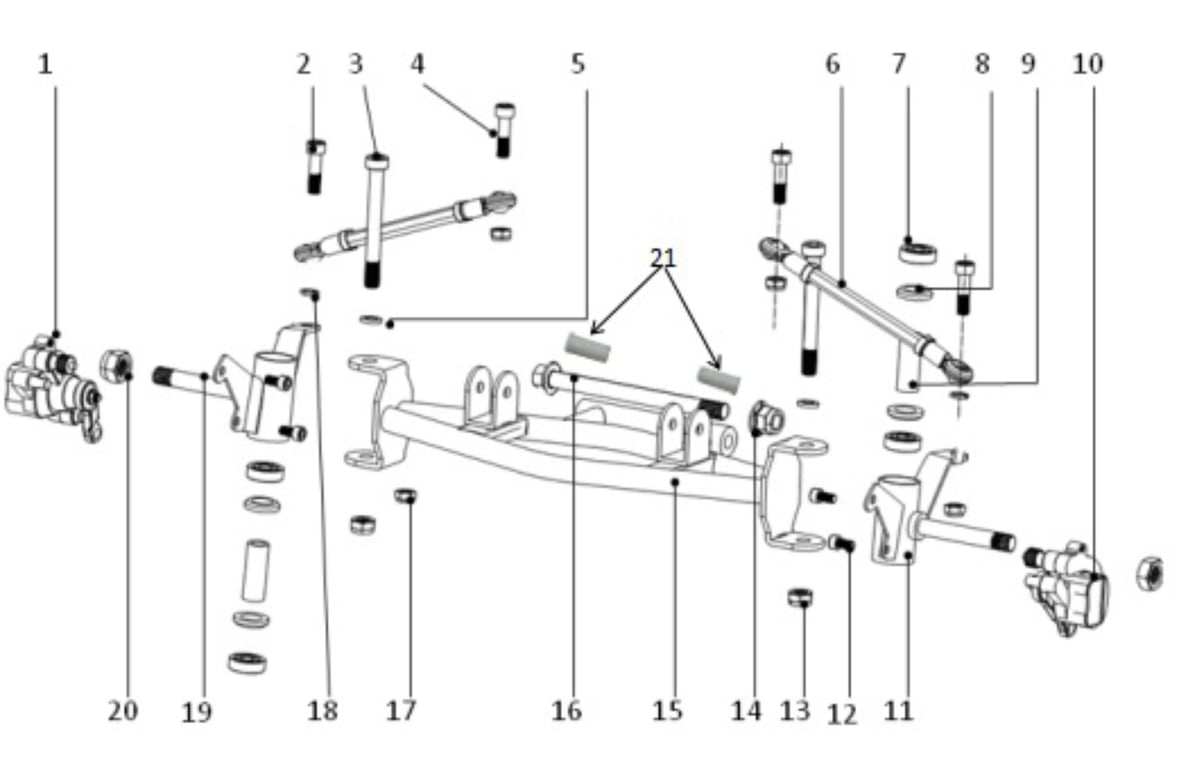 1 2 3 4 5 6 7 8 9 10

21

20 19 18 17 16 15 14 13 12 11