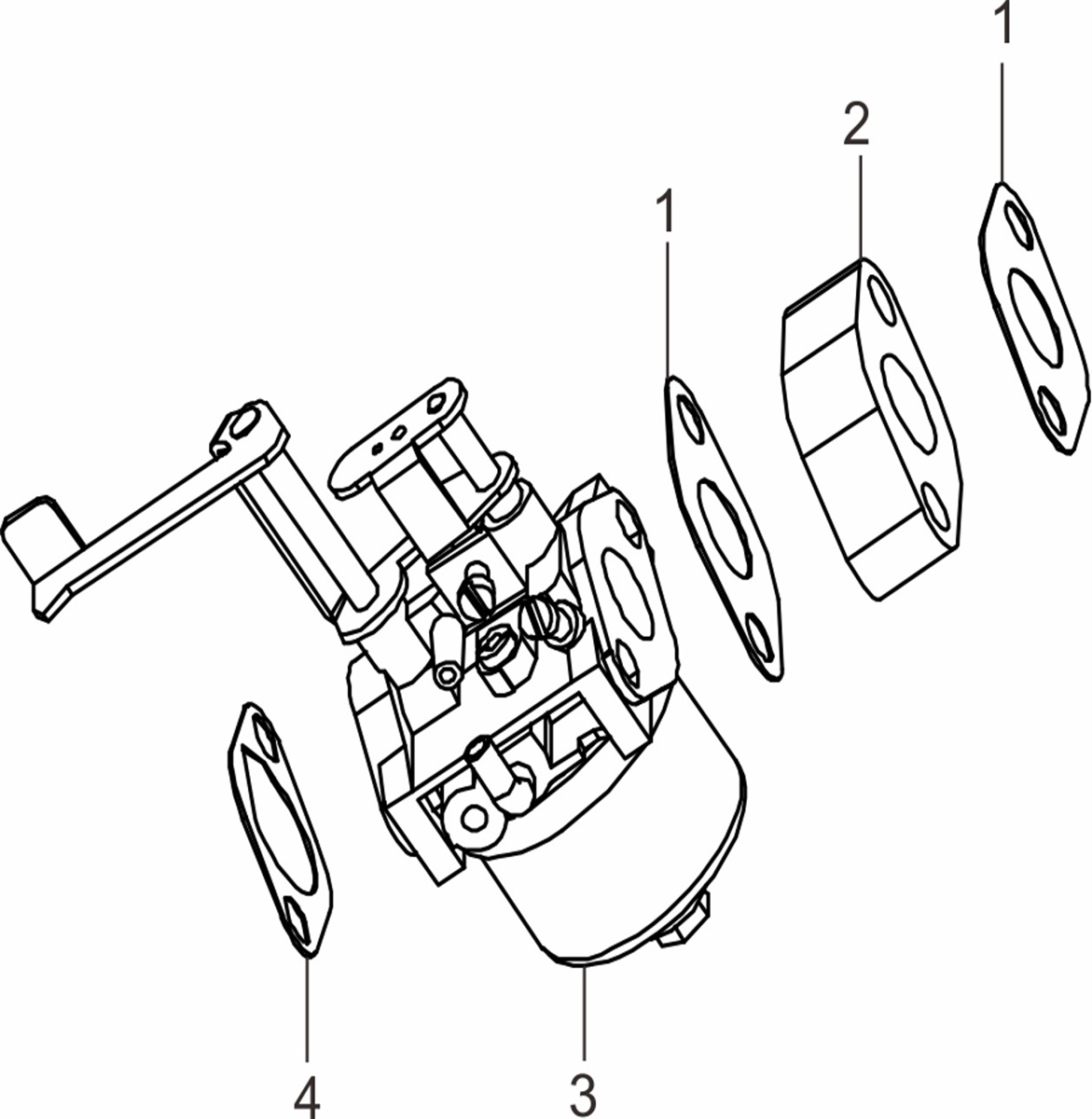 1
2
1
4
3