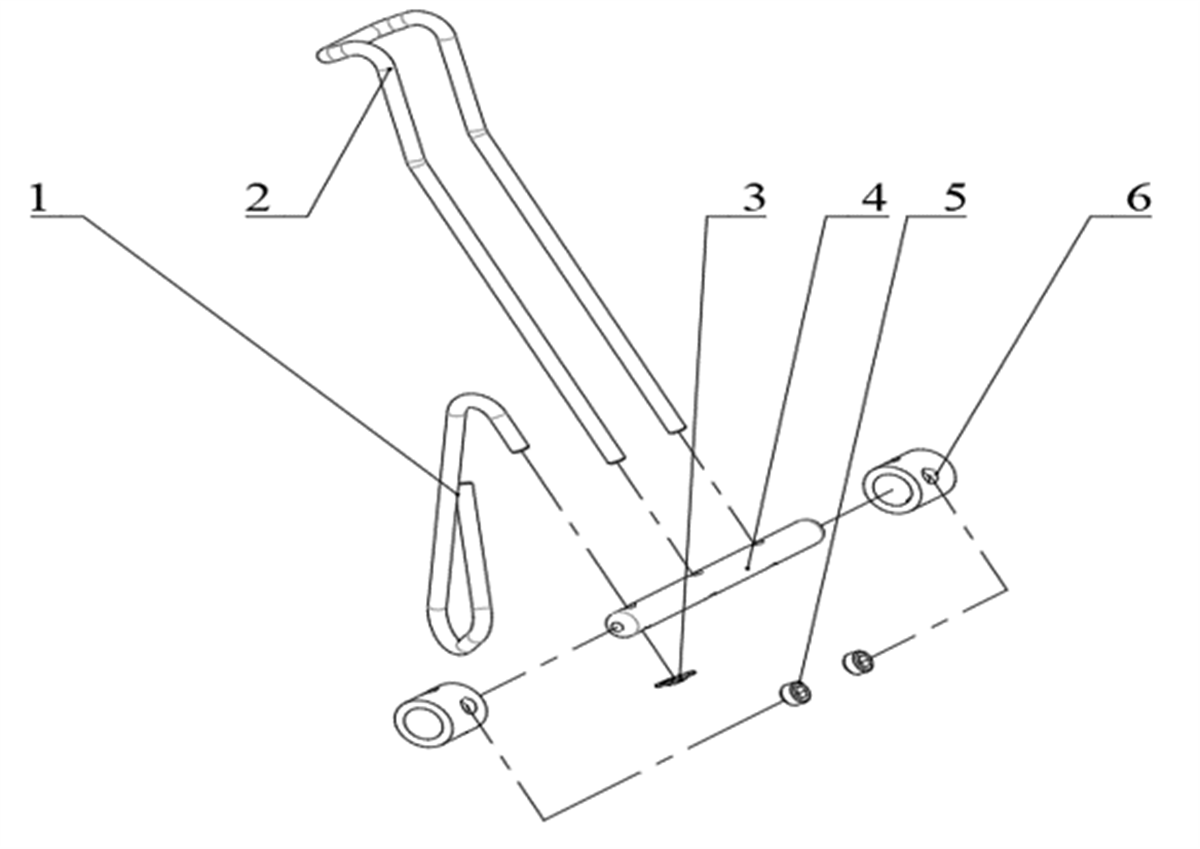 1
2
3
4
5
6