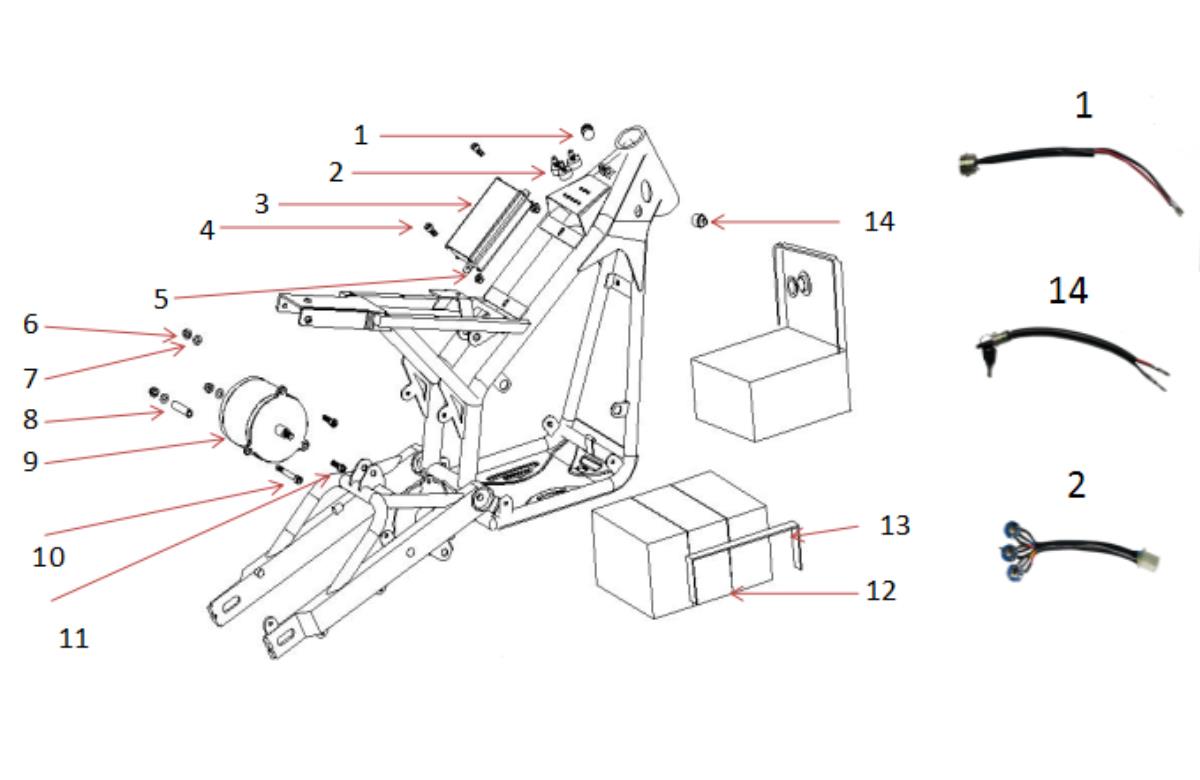 1
2
3
4
5
6
7
8
9
10
11
14
13
12
1
14
2