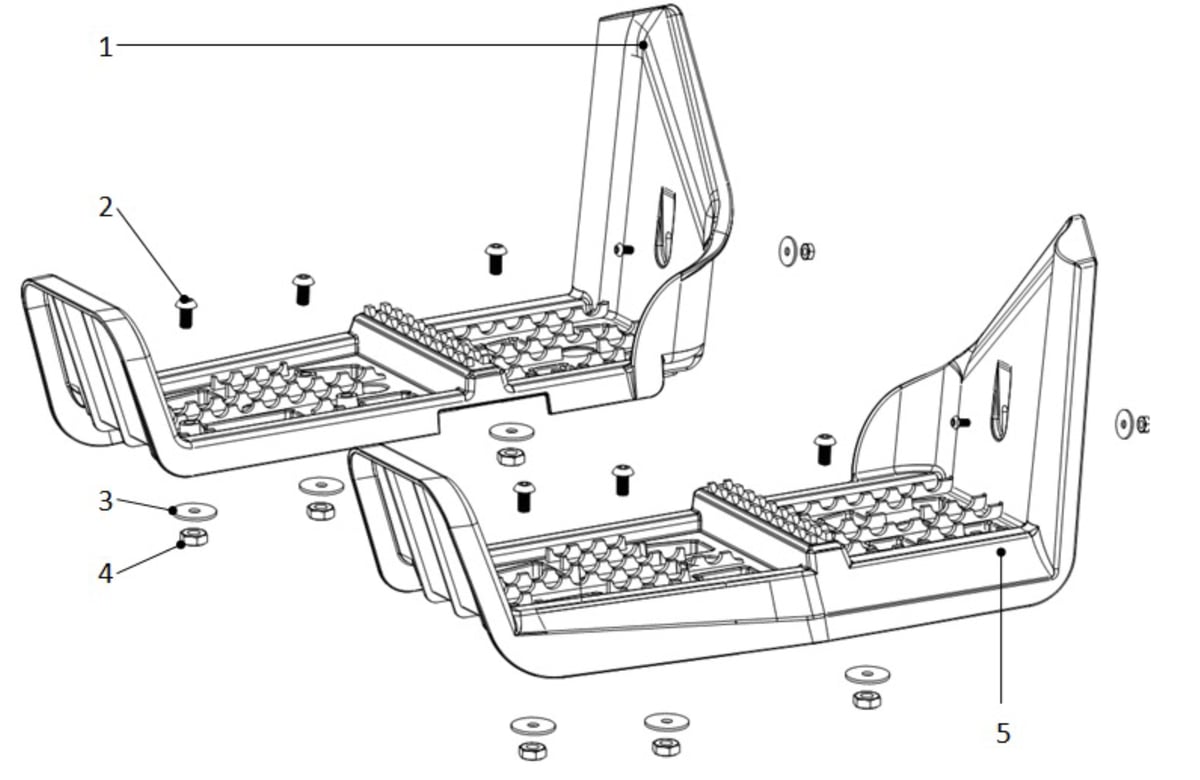 1
2
3
4
5