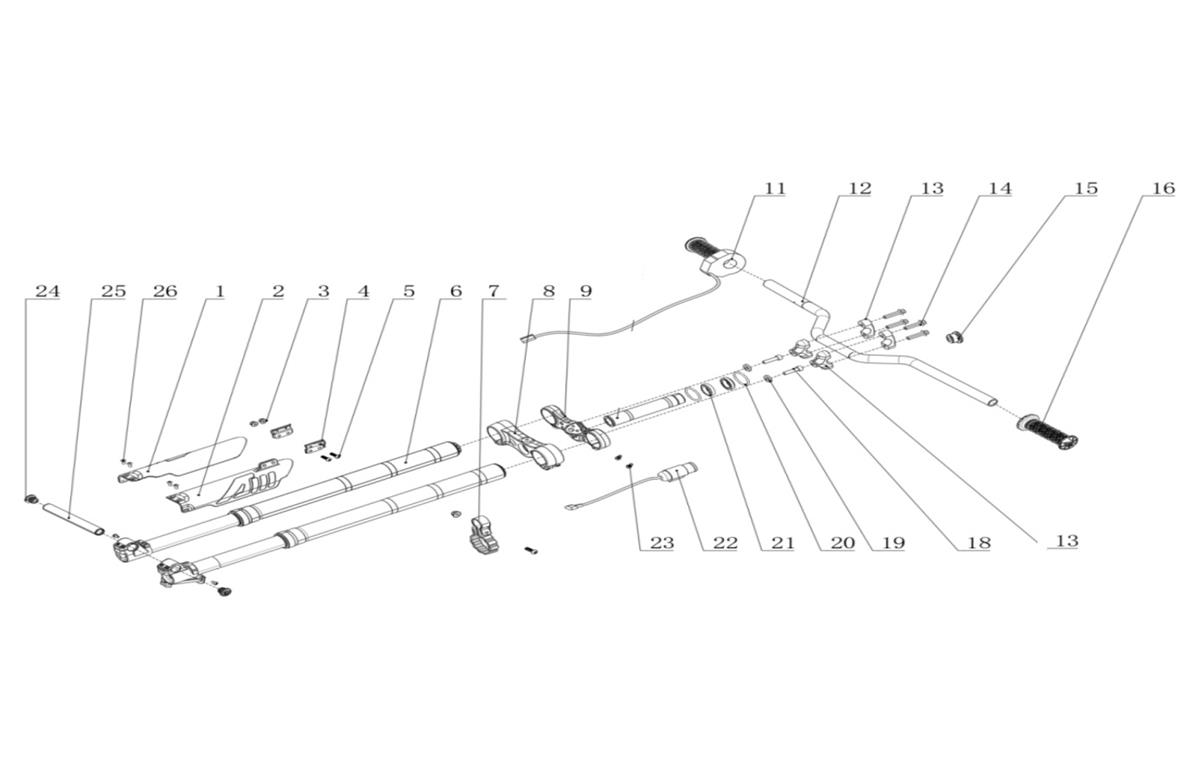 11 12 13 14 15 16

24 25 26 1 2 3 4 5 6 7 8 9

23 22 21 20 19 18 13