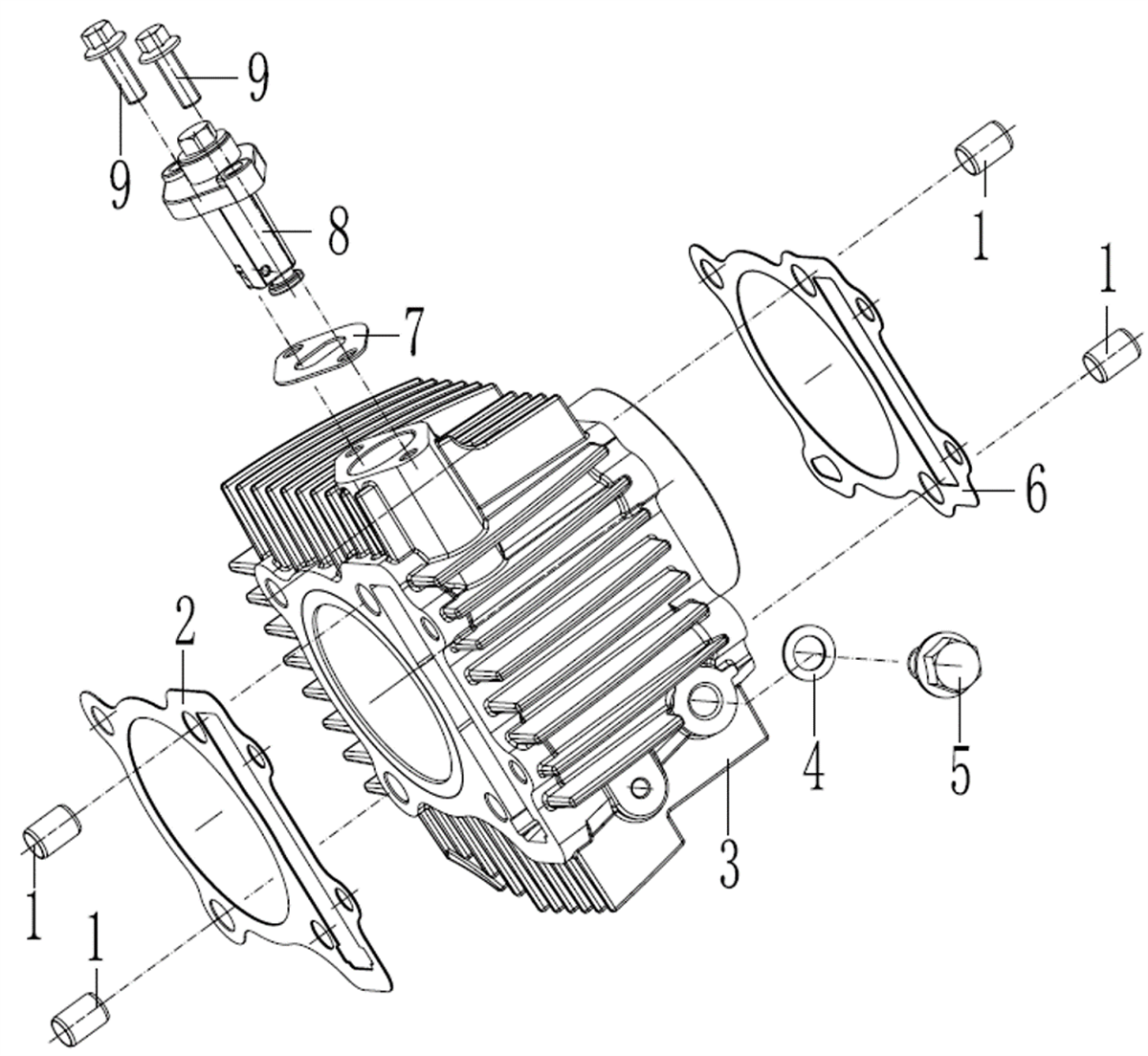 9
9
8
7
1
1
6
2
4
5
3
1
1