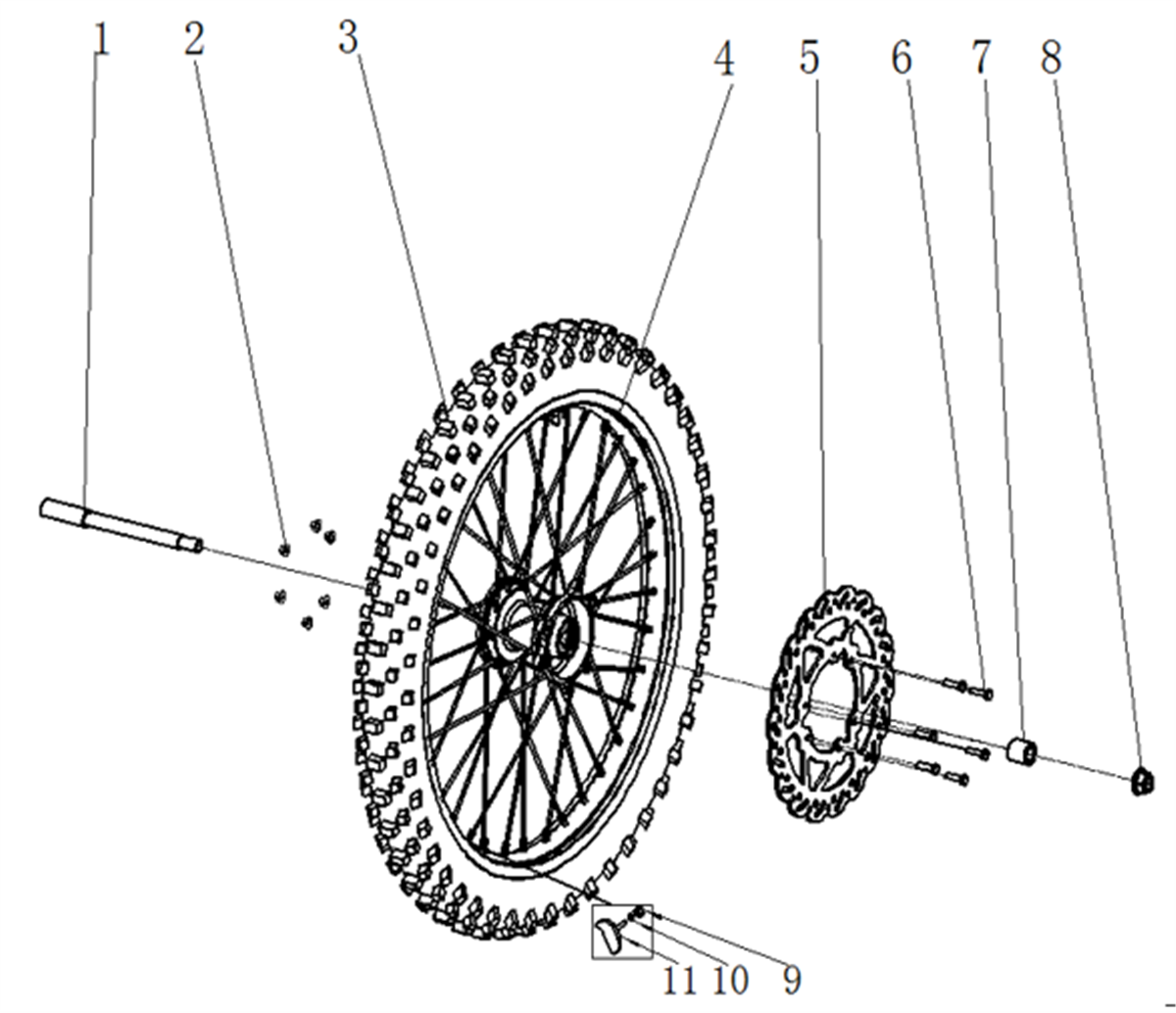 1 2 3 4 5 6 7 8

11 10 9