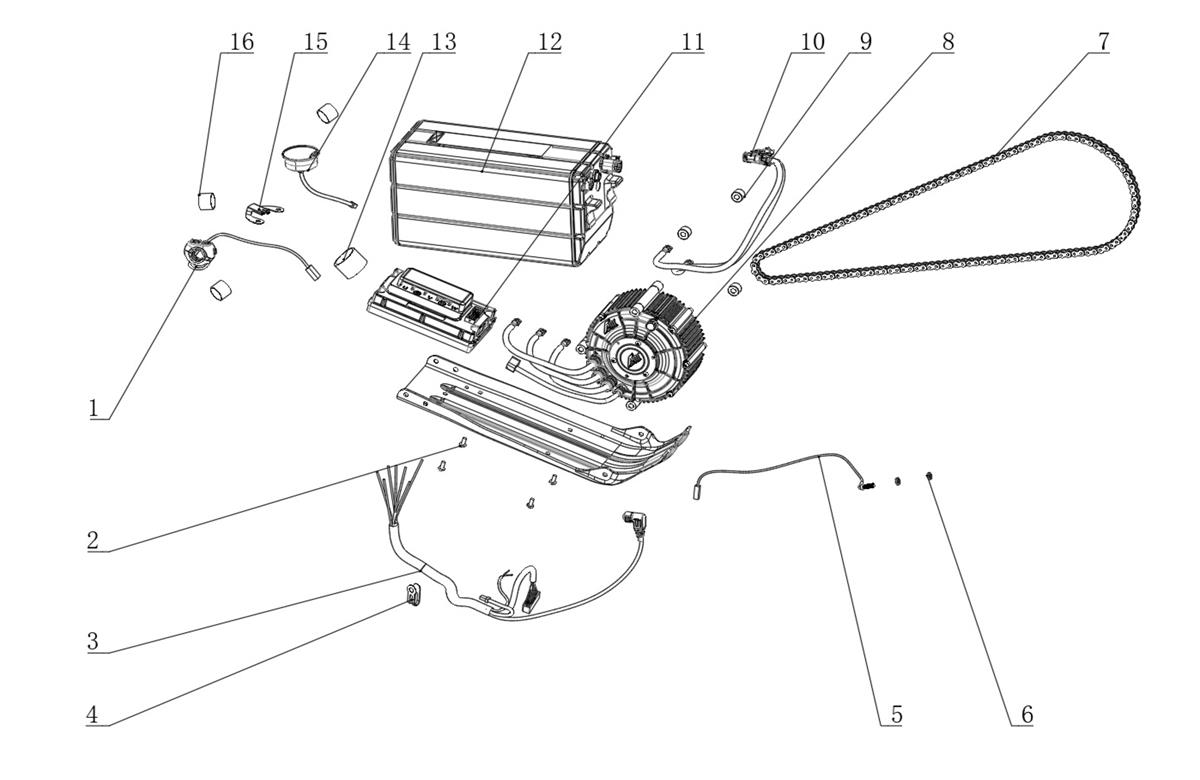 16 15 14 13 12 11 10 9 8 7

1

2

3

4

5 6