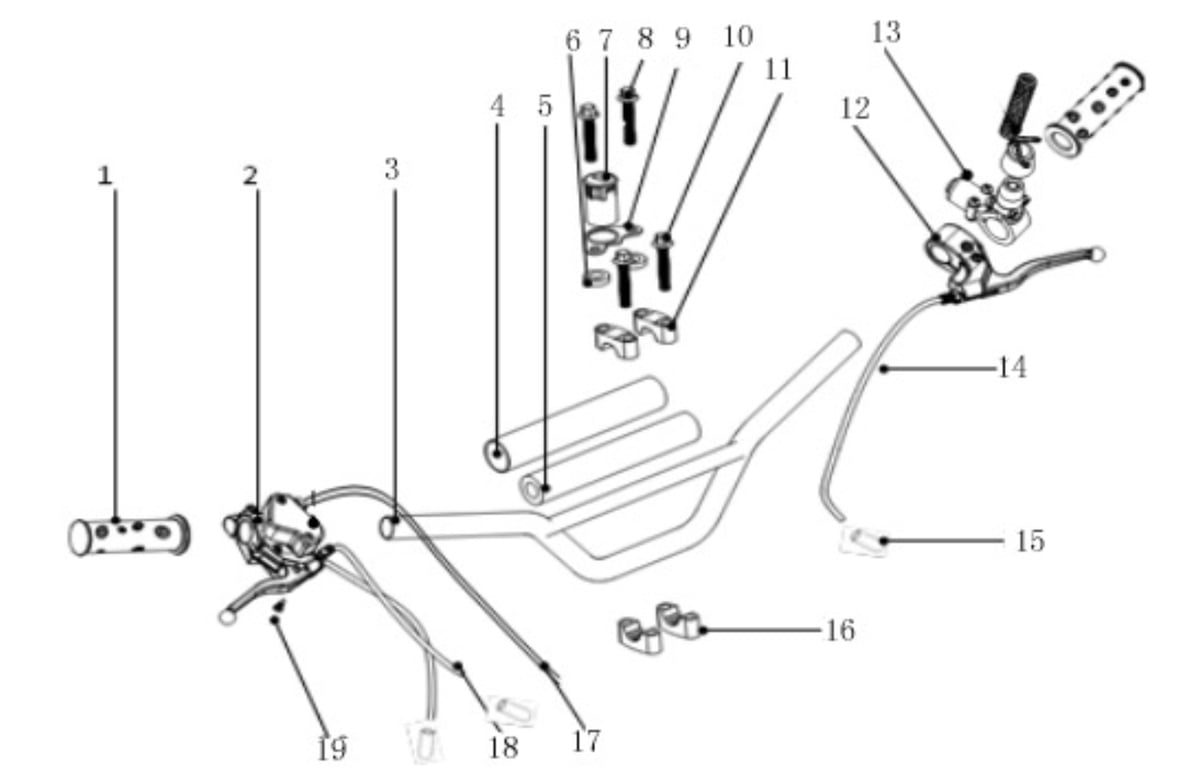 1
2
3
4
5
6
7
8
9
10
11
12
13
14
15
16
17
18
19