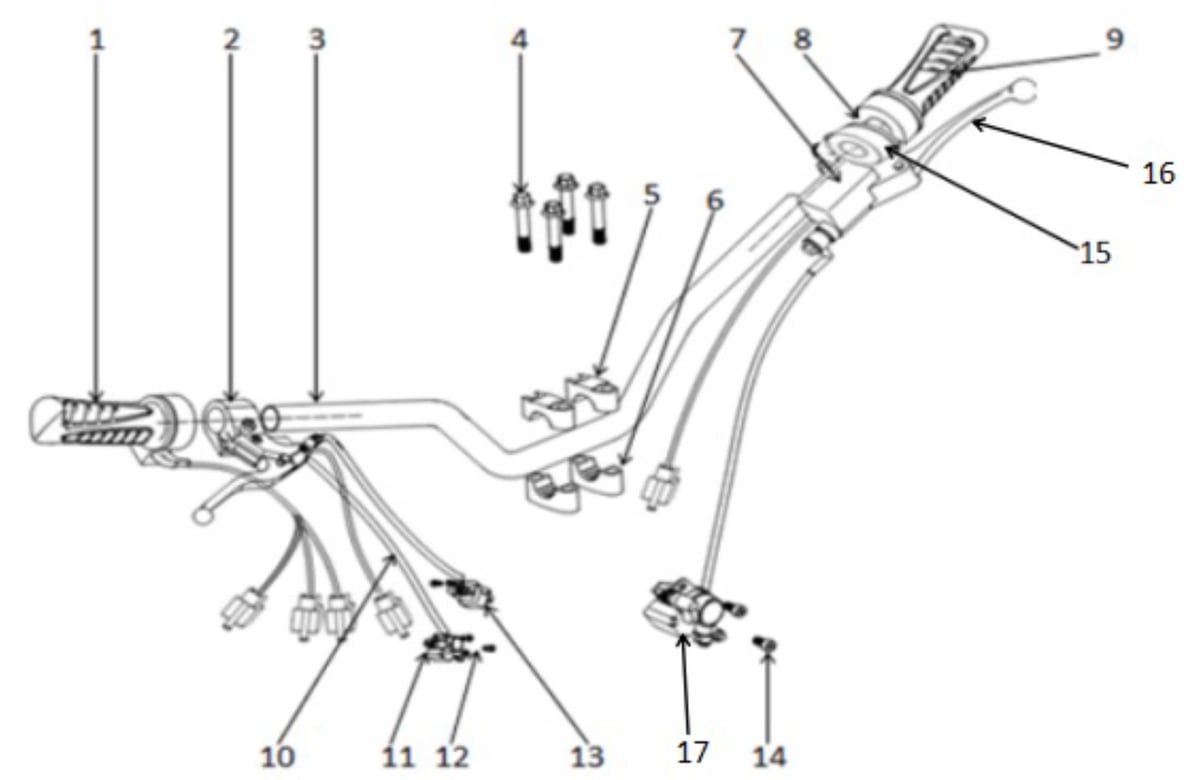 1
2
3
4
7
8
9
16
15
5
6
10
11
12
13
17
14